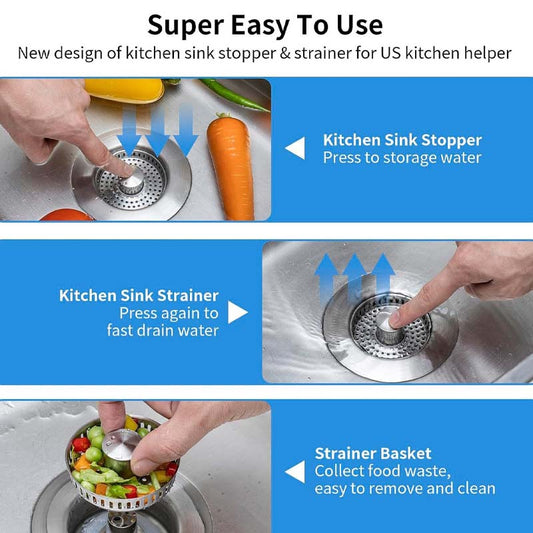 Super Easy To Use
New design of kitchen sink stopper & strainer for US kitchen helper

Kitchen Sink Stopper
Press to storage water

Kitchen Sink Strainer
Press again to fast drain water

Strainer Basket
Collect food waste, easy to remove and clean