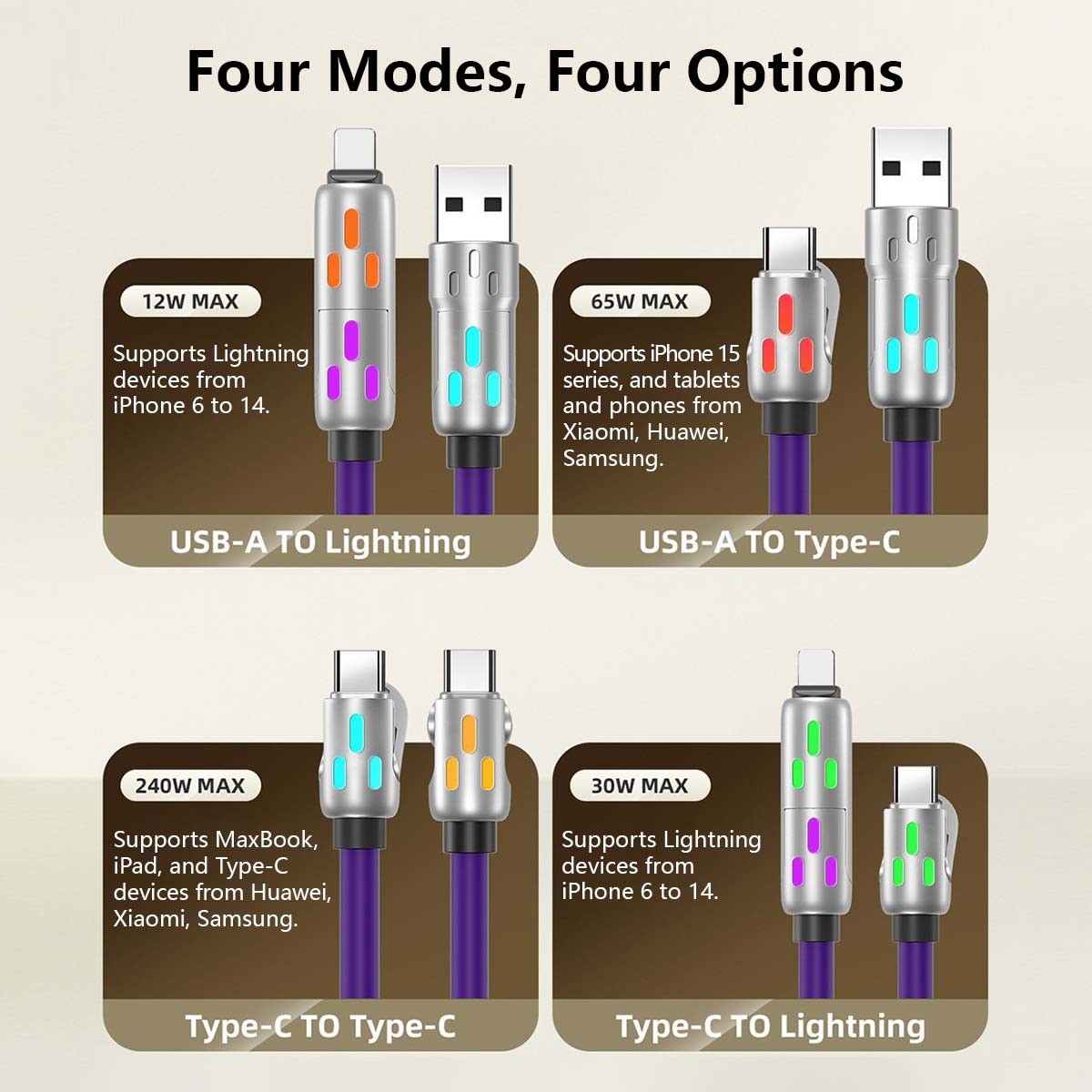 Four Modes, Four Options

12W MAX

Supports Lightning devices from iPhone 6 to 14.

USB-A TO Lightning

65W MAX

Supports iPhone 15 series, and tablets and phones from Xiaomi, Huawei, Samsung.

USB-A TO Type-C

240W MAX

Supports MaxBook, iPad, and Type-C devices from Huawei, Xiaomi, Samsung.

Type-C TO Type-C

30W MAX

Supports Lightning devices from iPhone 6 to 14.

Type-C TO Lightning