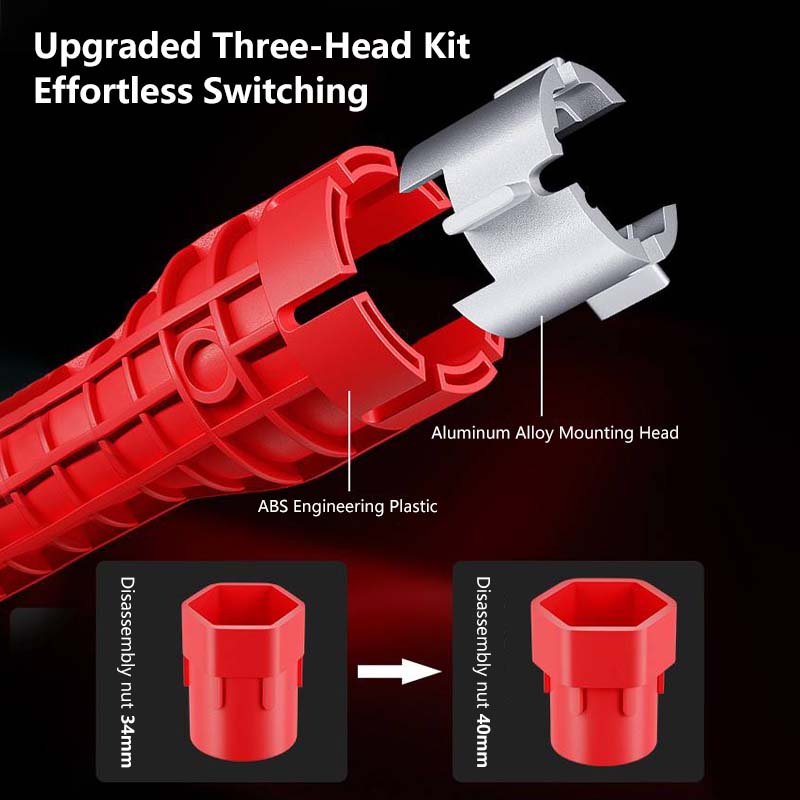 Upgraded Three-Head Kit
Effortless Switching

Aluminum Alloy Mounting Head

ABS Engineering Plastic

Disassembly nut 34mm

Disassembly nut 40mm