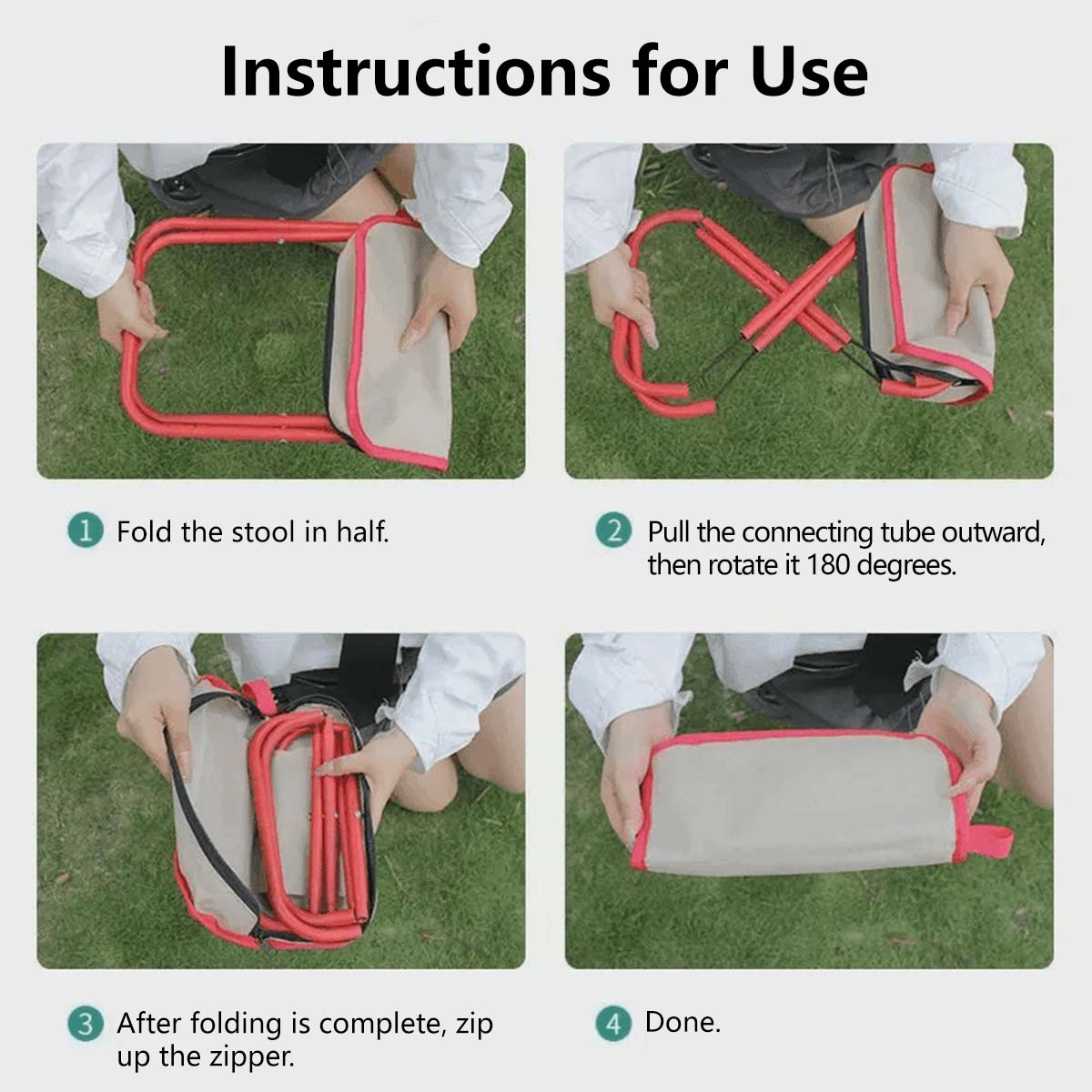 Instructions for Use

1 Fold the stool in half.

2 Pull the connecting tube outward, then rotate it 180 degrees.

3 After folding is complete, zip up the zipper.

4 Done.