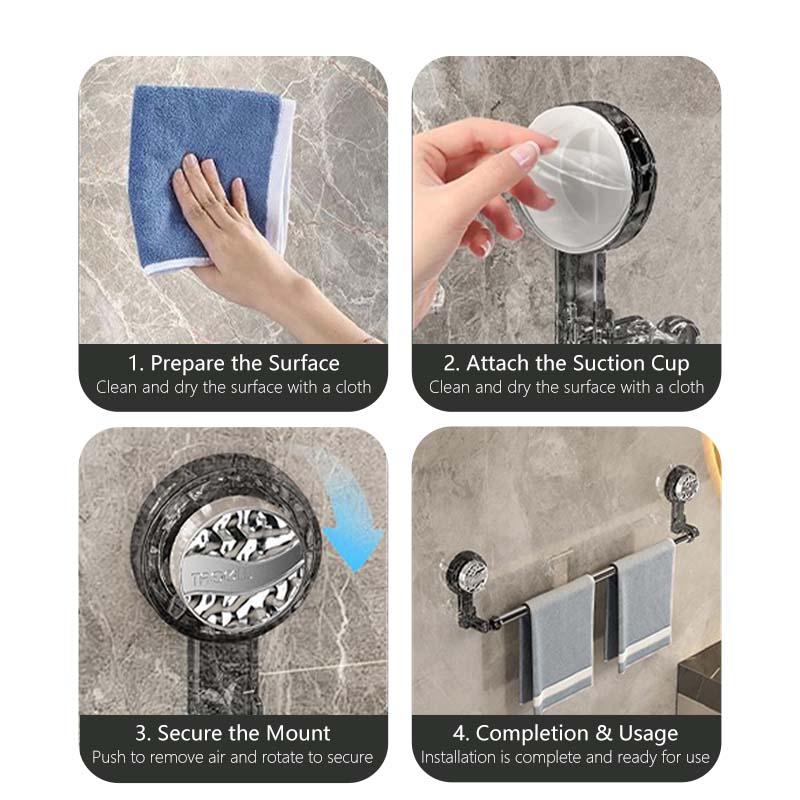 1. Prepare the Surface
Clean and dry the surface with a cloth

2. Attach the Suction Cup
Clean and dry the surface with a cloth

TASKU

3. Secure the Mount
Push to remove air and rotate to secure

4. Completion & Usage
Installation is complete and ready for use