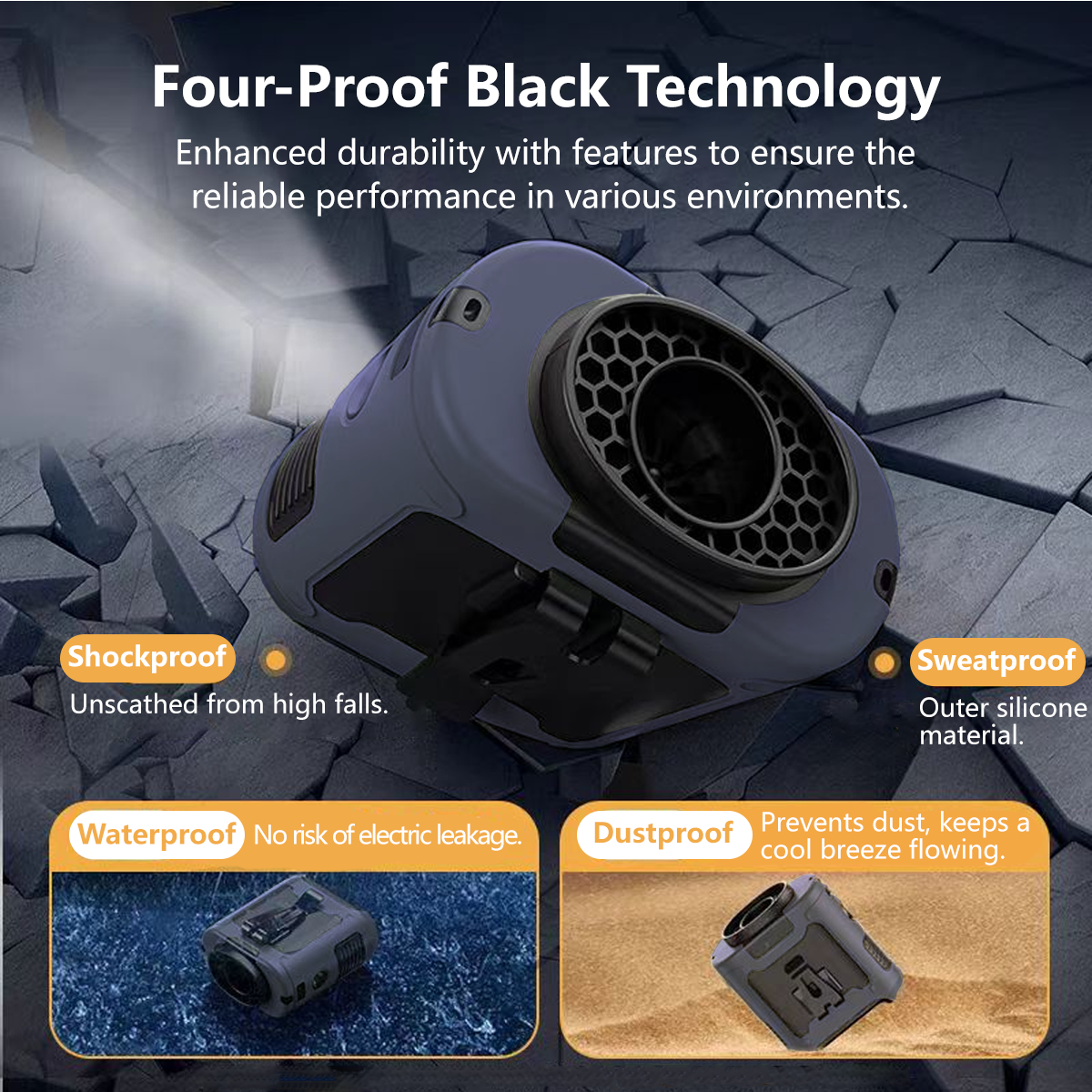 Four-Proof Black Technology

Enhanced durability with features to ensure the reliable performance in various environments.

Shockproof

Unscathed from high falls.

Sweatproof

Outer silicone material.

Waterproof No risk of electric leakage.

Dustproof Prevents dust, keeps a cool breeze flowing.