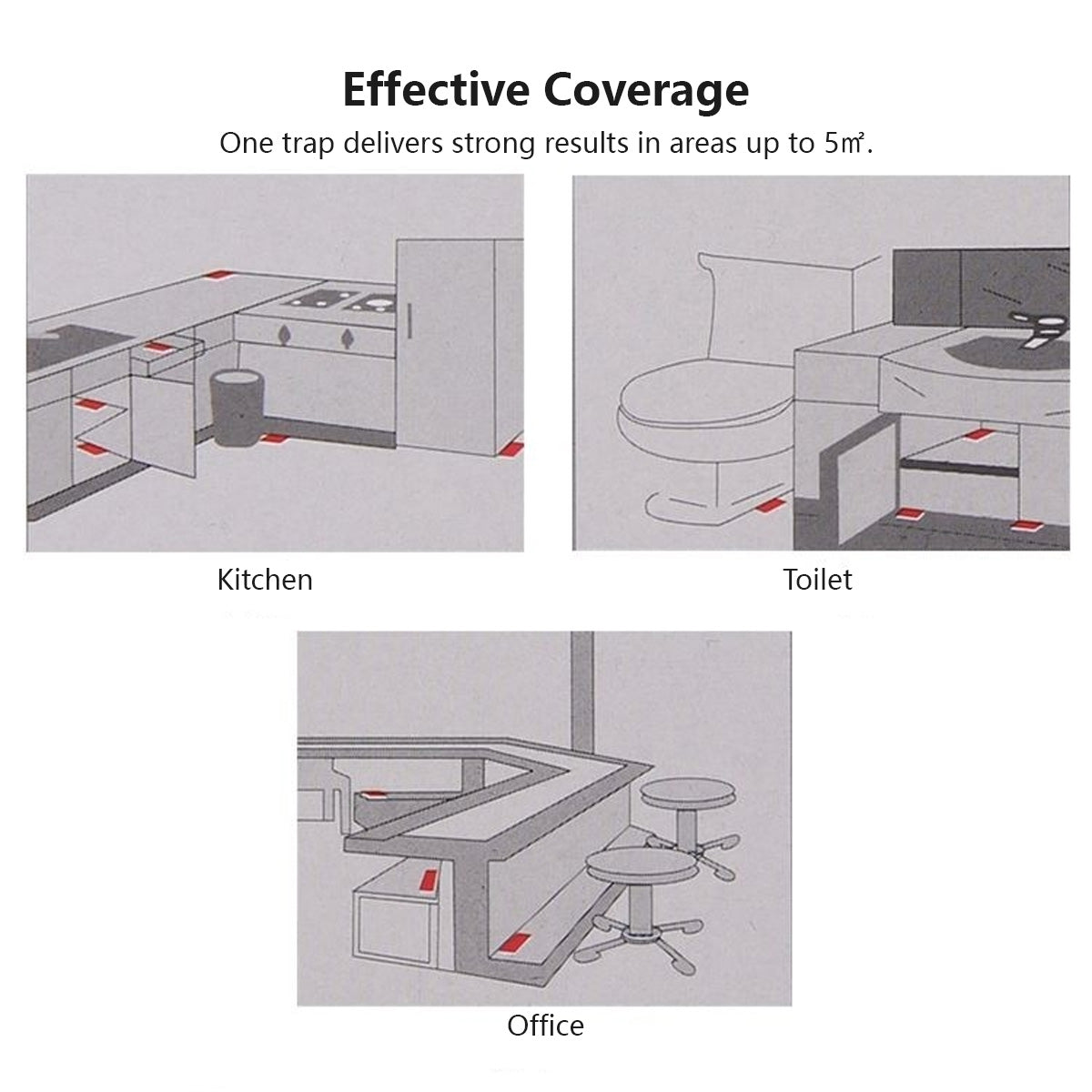 Effective Coverage

One trap delivers strong results in areas up to 5㎡.

Kitchen

Toilet

Office