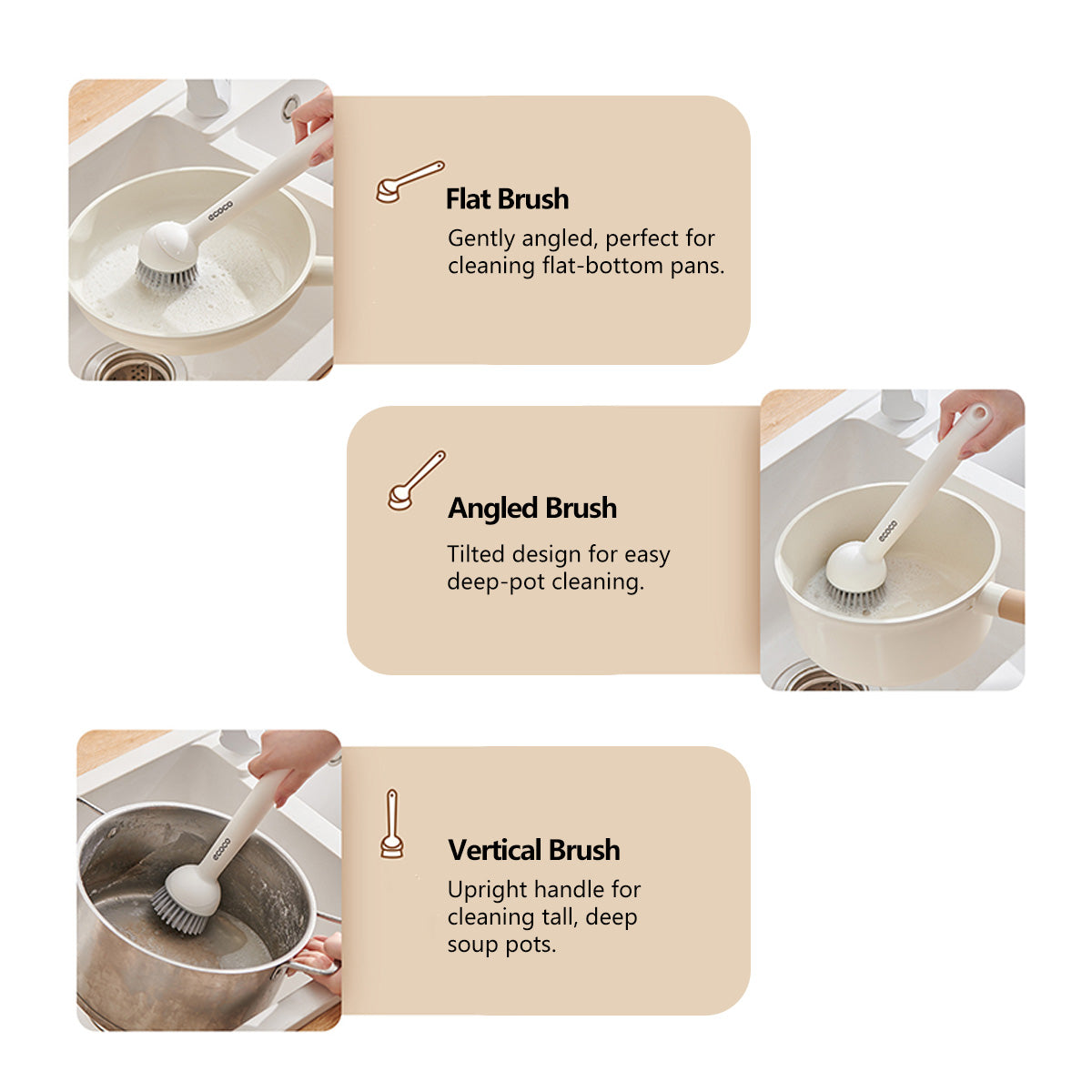 ecoco

Flat Brush
Gently angled, perfect for cleaning flat-bottom pans.

Angled Brush
Tilted design for easy deep-pot cleaning.

ecoco

ecoco

Vertical Brush
Upright handle for cleaning tall, deep soup pots.