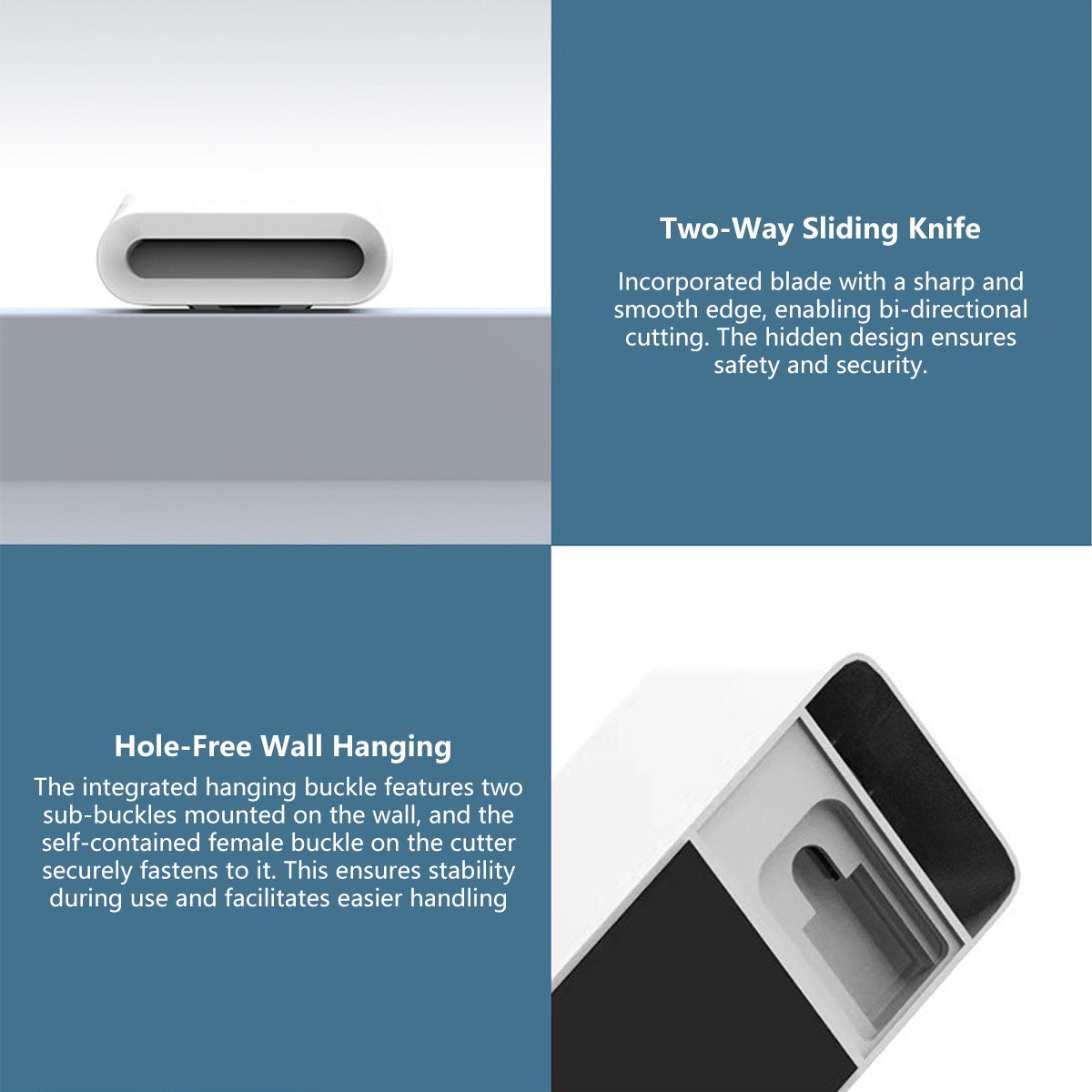 Two-Way Sliding Knife

Incorporated blade with a sharp and smooth edge, enabling bi-directional cutting. The hidden design ensures safety and security.

Hole-Free Wall Hanging

The integrated hanging buckle features two sub-buckles mounted on the wall, and the self-contained female buckle on the cutter securely fastens to it. This ensures stability during use and facilitates easier handling