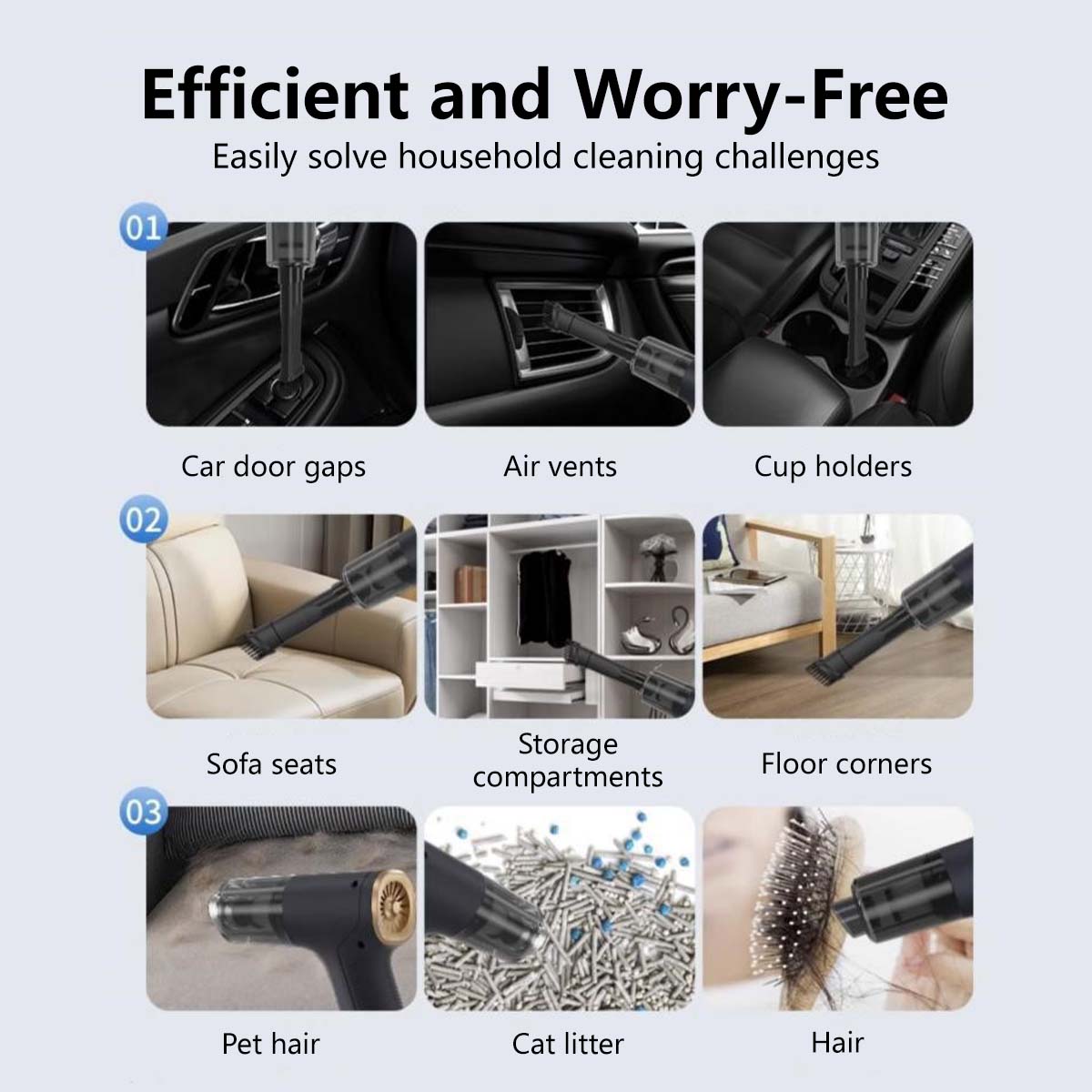 Efficient and Worry-Free

Easily solve household cleaning challenges

01

Car door gaps

Air vents

Cup holders

02

Sofa seats

Storage compartments

Floor corners

03

Pet hair

Cat litter

Hair