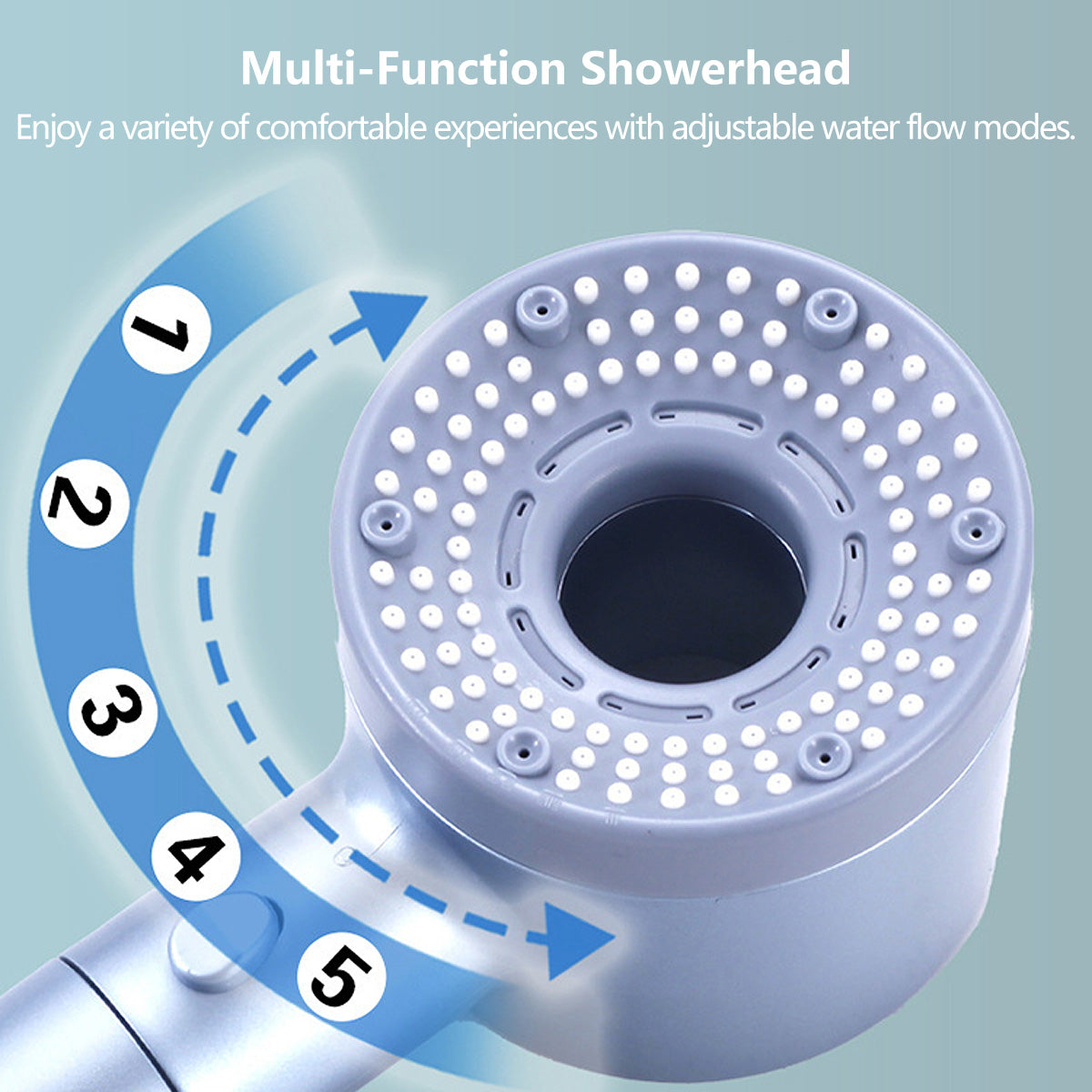 Multi-Function Showerhead

Enjoy a variety of comfortable experiences with adjustable water flow modes.

1

2

3

4

5