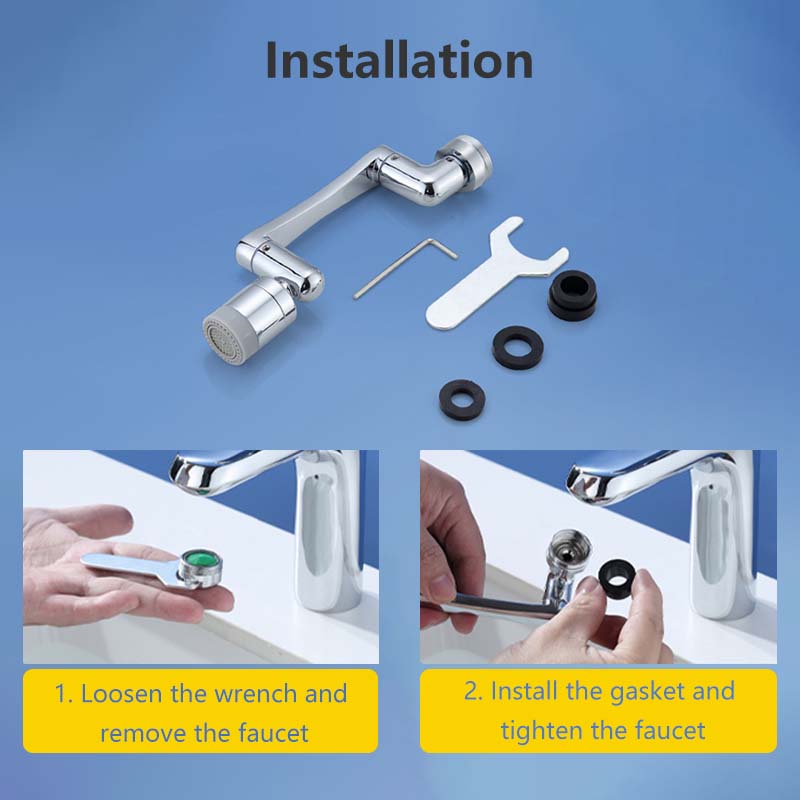 Installation

1. Loosen the wrench and remove the faucet

2. Install the gasket and tighten the faucet