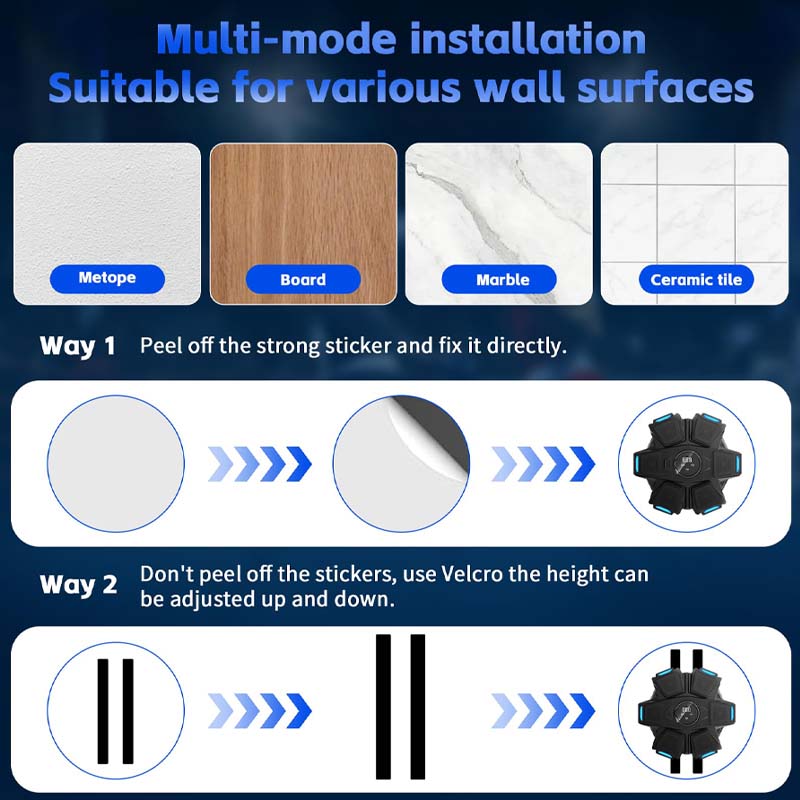 Multi-mode installation
Suitable for various wall surfaces

Metope

Board

Marble

Ceramic tile

Way 1 Peel off the strong sticker and fix it directly.

Way 2 Don't peel off the stickers, use Velcro the height can be adjusted up and down.