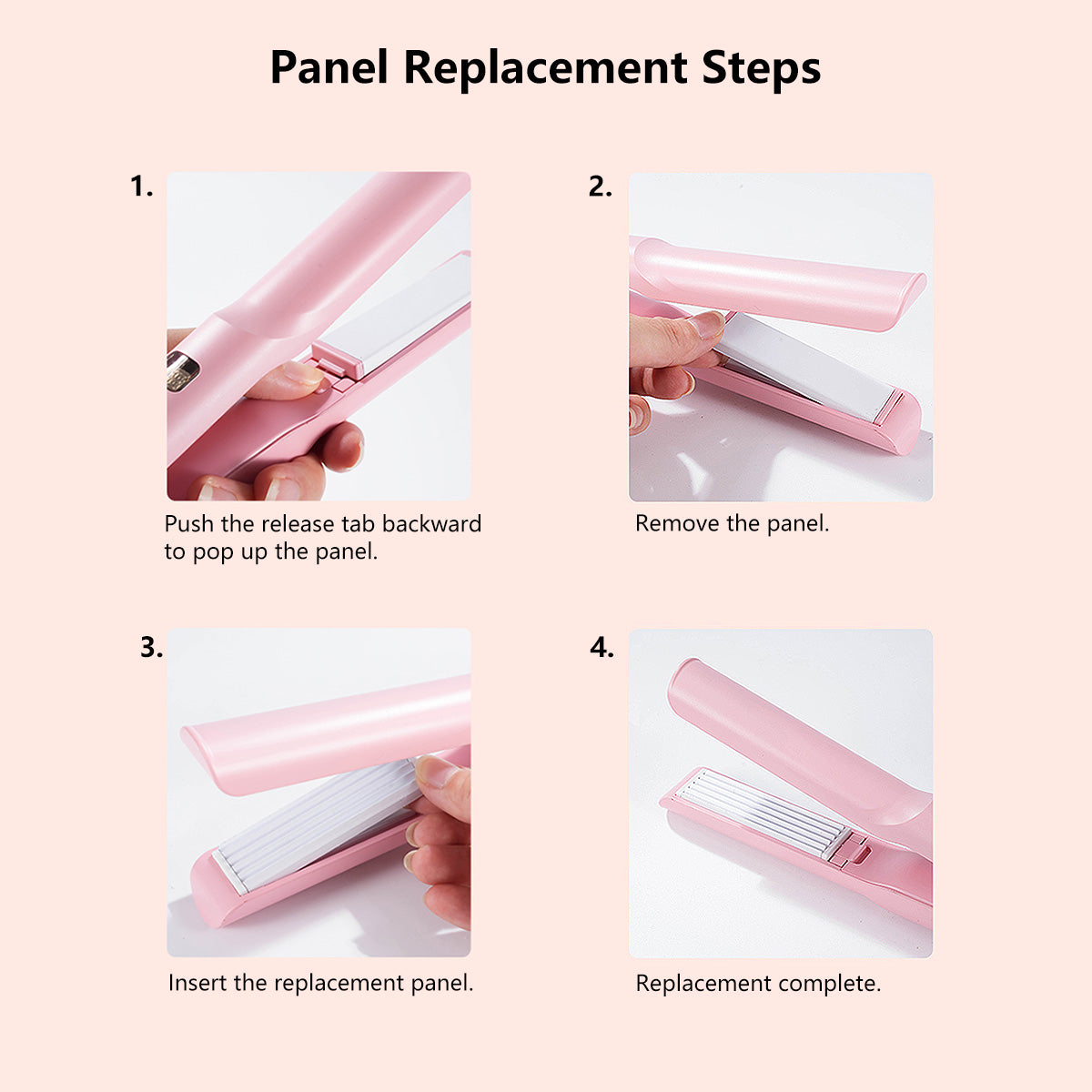 Panel Replacement Steps

1.

Push the release tab backward to pop up the panel.

2.

Remove the panel.

3.

Insert the replacement panel.

4.

Replacement complete.