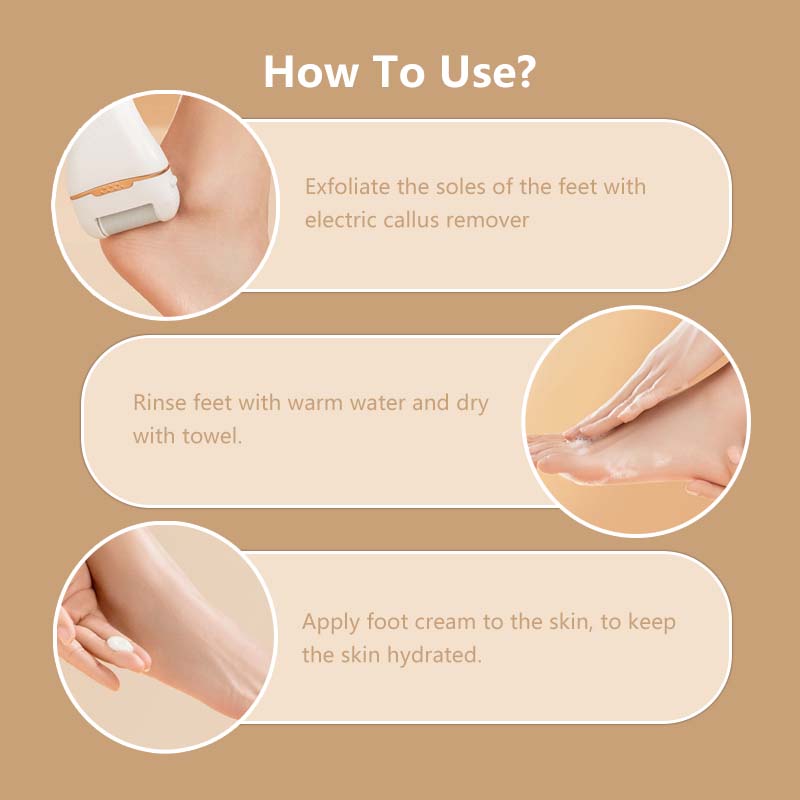 How To Use?

Exfoliate the soles of the feet with electric callus remover

Rinse feet with warm water and dry with towel.

Apply foot cream to the skin, to keep the skin hydrated.