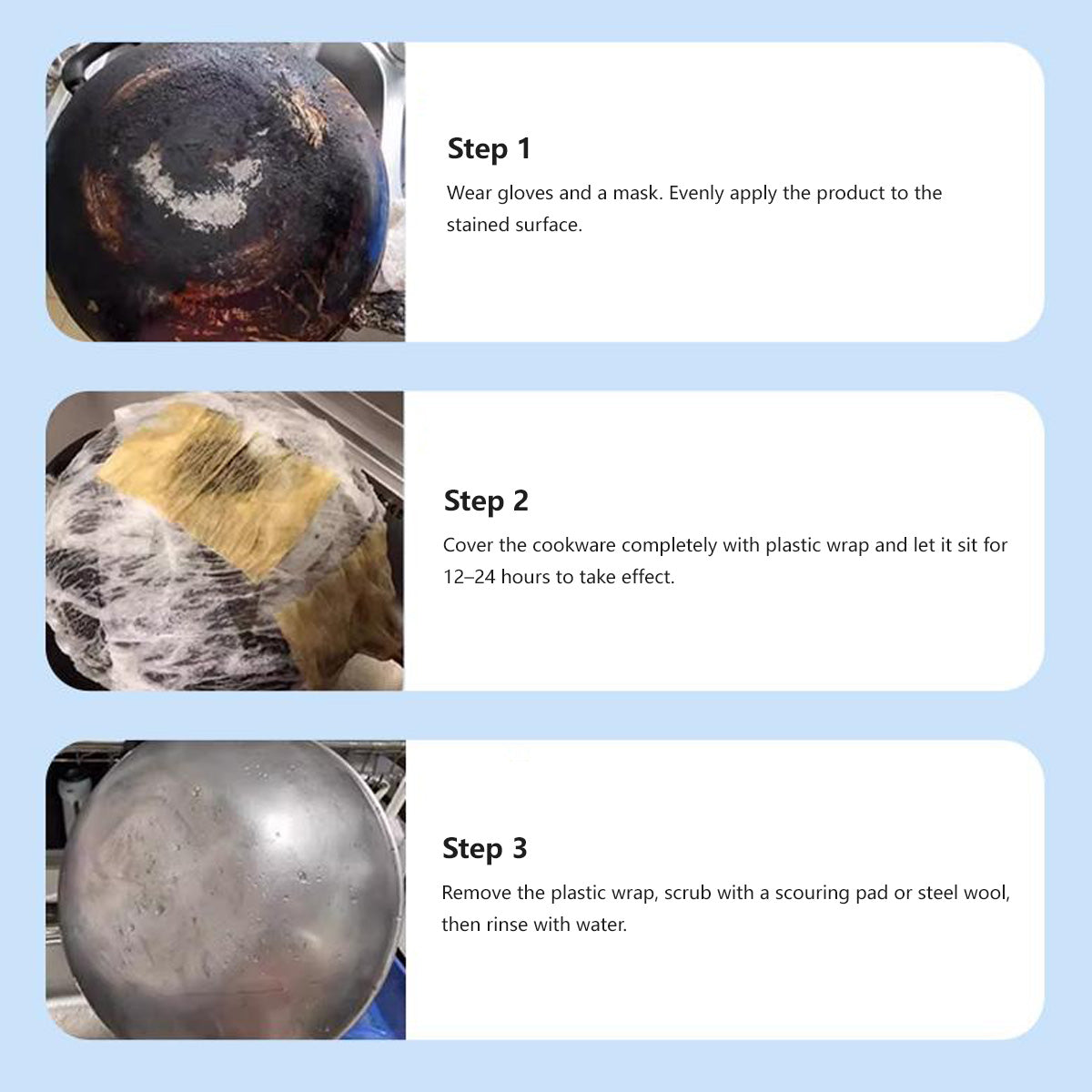 Step 1
Wear gloves and a mask. Evenly apply the product to the stained surface.

Step 2
Cover the cookware completely with plastic wrap and let it sit for 12–24 hours to take effect.

Step 3
Remove the plastic wrap, scrub with a scouring pad or steel wool, then rinse with water.