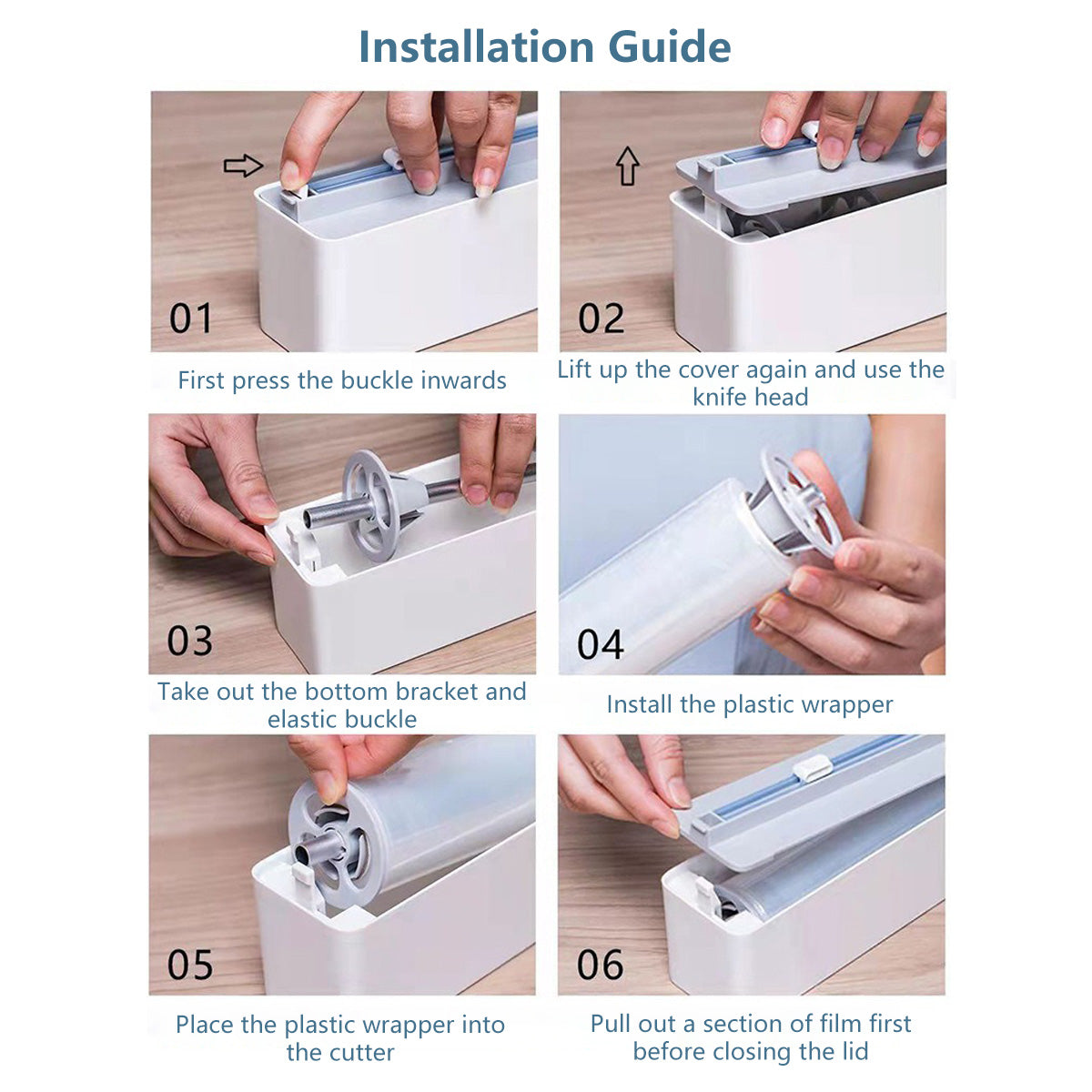 Installation Guide

01

First press the buckle inwards

02

Lift up the cover again and use the knife head

03

Take out the bottom bracket and elastic buckle

04

Install the plastic wrapper

05

Place the plastic wrapper into the cutter

06

Pull out a section of film first before closing the lid