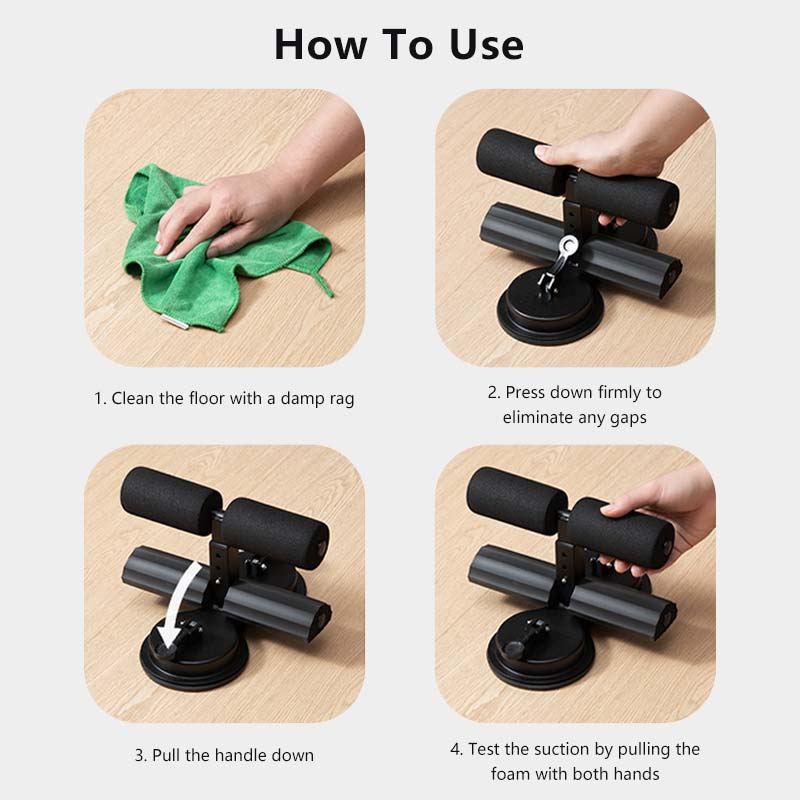 How To Use

1. Clean the floor with a damp rag

2. Press down firmly to eliminate any gaps

3. Pull the handle down

4. Test the suction by pulling the foam with both hands