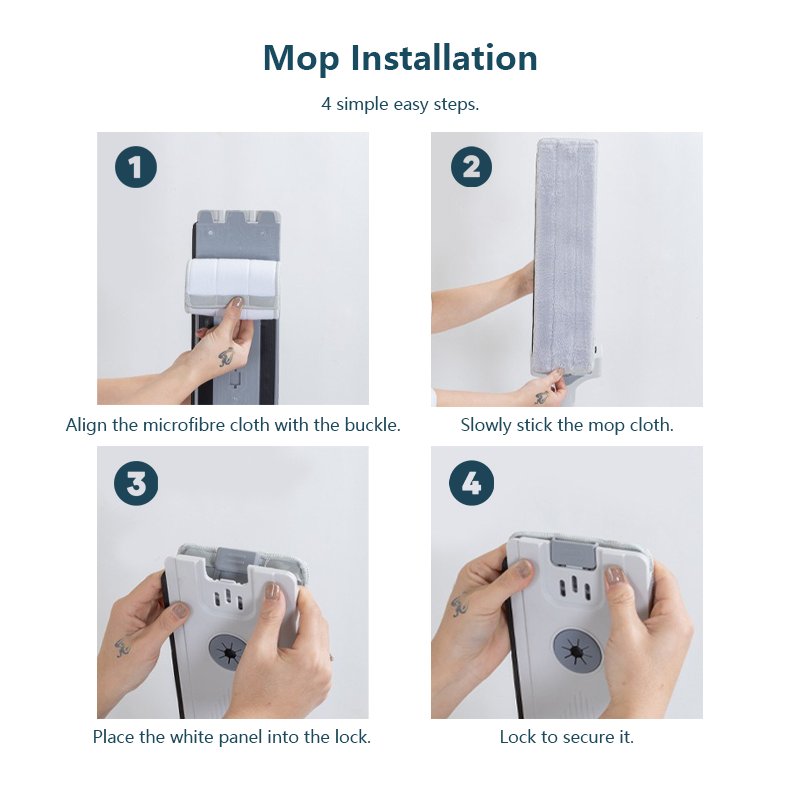 Mop Installation

4 simple easy steps.

1

Align the microfibre cloth with the buckle.

2

Slowly stick the mop cloth.

3

Place the white panel into the lock.

4

Lock to secure it.