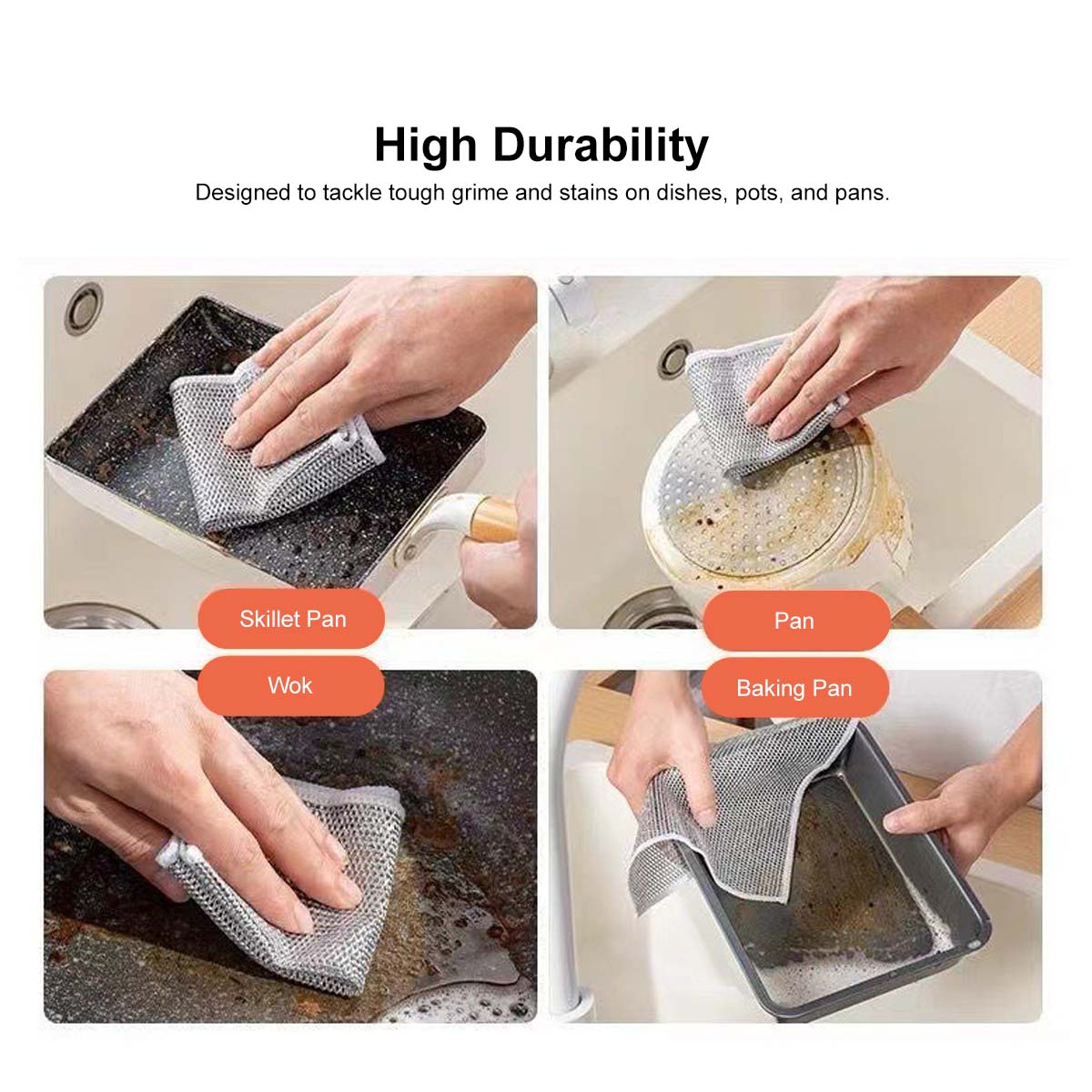 High Durability

Designed to tackle tough grime and stains on dishes, pots, and pans.

Skillet Pan

Pan

Wok

Baking Pan