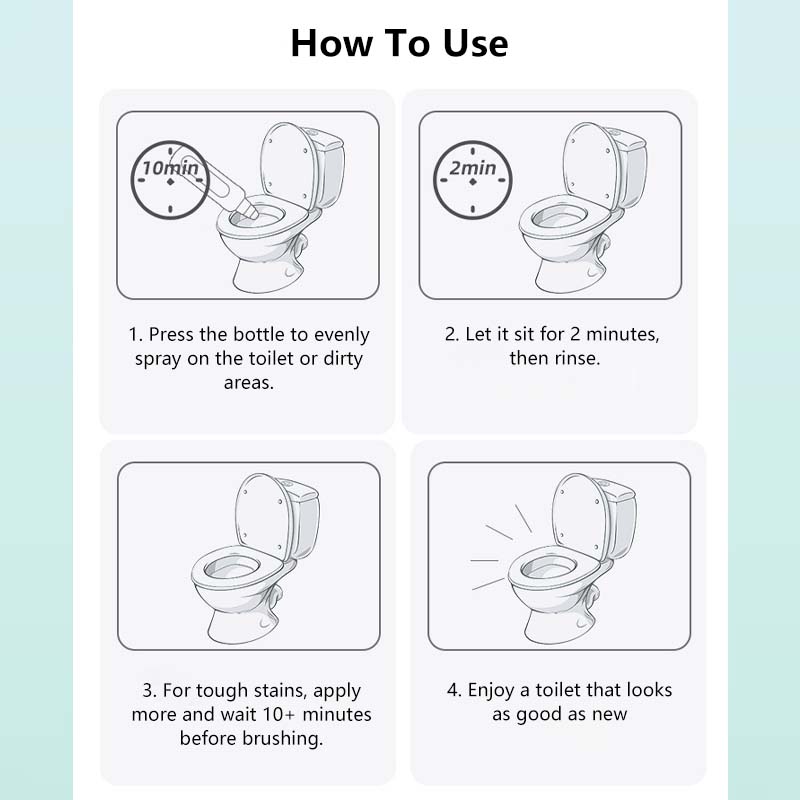 How To Use

10min

1. Press the bottle to evenly spray on the toilet or dirty areas.

2min

2. Let it sit for 2 minutes, then rinse.

3. For tough stains, apply more and wait 10+ minutes before brushing.

4. Enjoy a toilet that looks as good as new