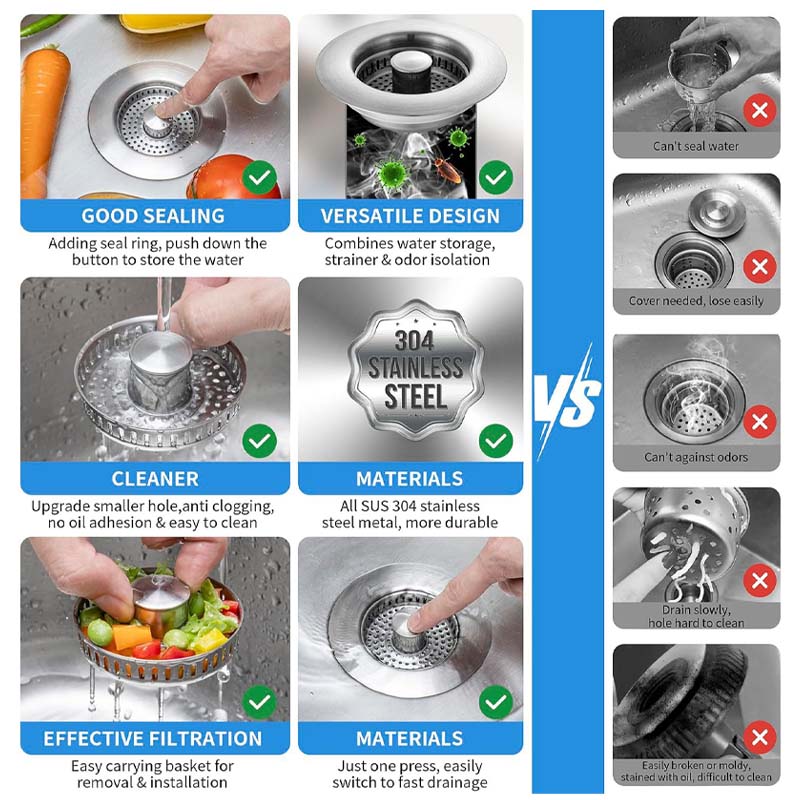 GOOD SEALING
Adding seal ring, push down the button to store the water

VERSATILE DESIGN
Combines water storage, strainer & odor isolation

CLEANER
Upgrade smaller hole,anti clogging, no oil adhesion & easy to clean

304 STAINLESS STEEL

MATERIALS
All SUS 304 stainless steel metal, more durable

EFFECTIVE FILTRATION
Easy carrying basket for removal & installation

MATERIALS
Just one press, easily switch to fast drainage

VS

Can't seal water

Cover needed, lose easily

Can't against odors

Drain slowly, hole hard to clean

Easily broken or moldy, stained with oil, difficult to clean