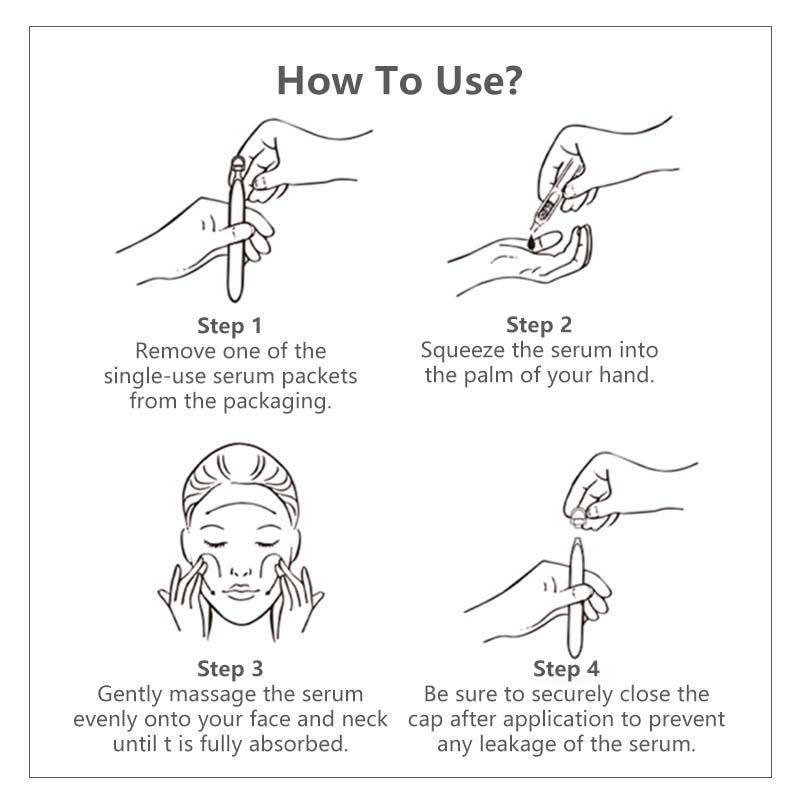 How To Use?

Step 1
Remove one of the single-use serum packets from the packaging.

Step 2
Squeeze the serum into the palm of your hand.

Step 3
Gently massage the serum evenly onto your face and neck until t is fully absorbed.

Step 4
Be sure to securely close the cap after application to prevent any leakage of the serum.