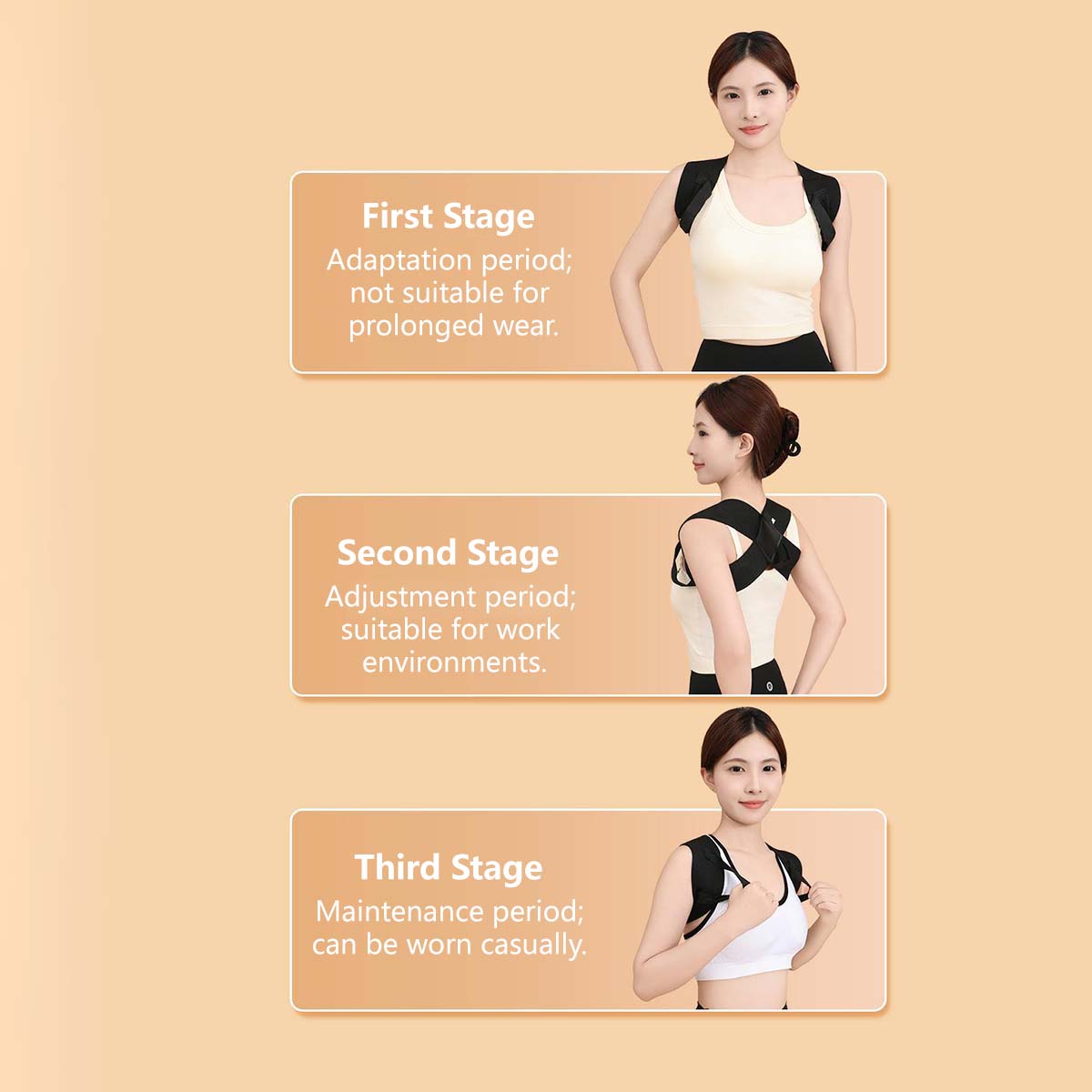 First Stage
Adaptation period; not suitable for prolonged wear.

Second Stage
Adjustment period; suitable for work environments.

Third Stage
Maintenance period; can be worn casually.