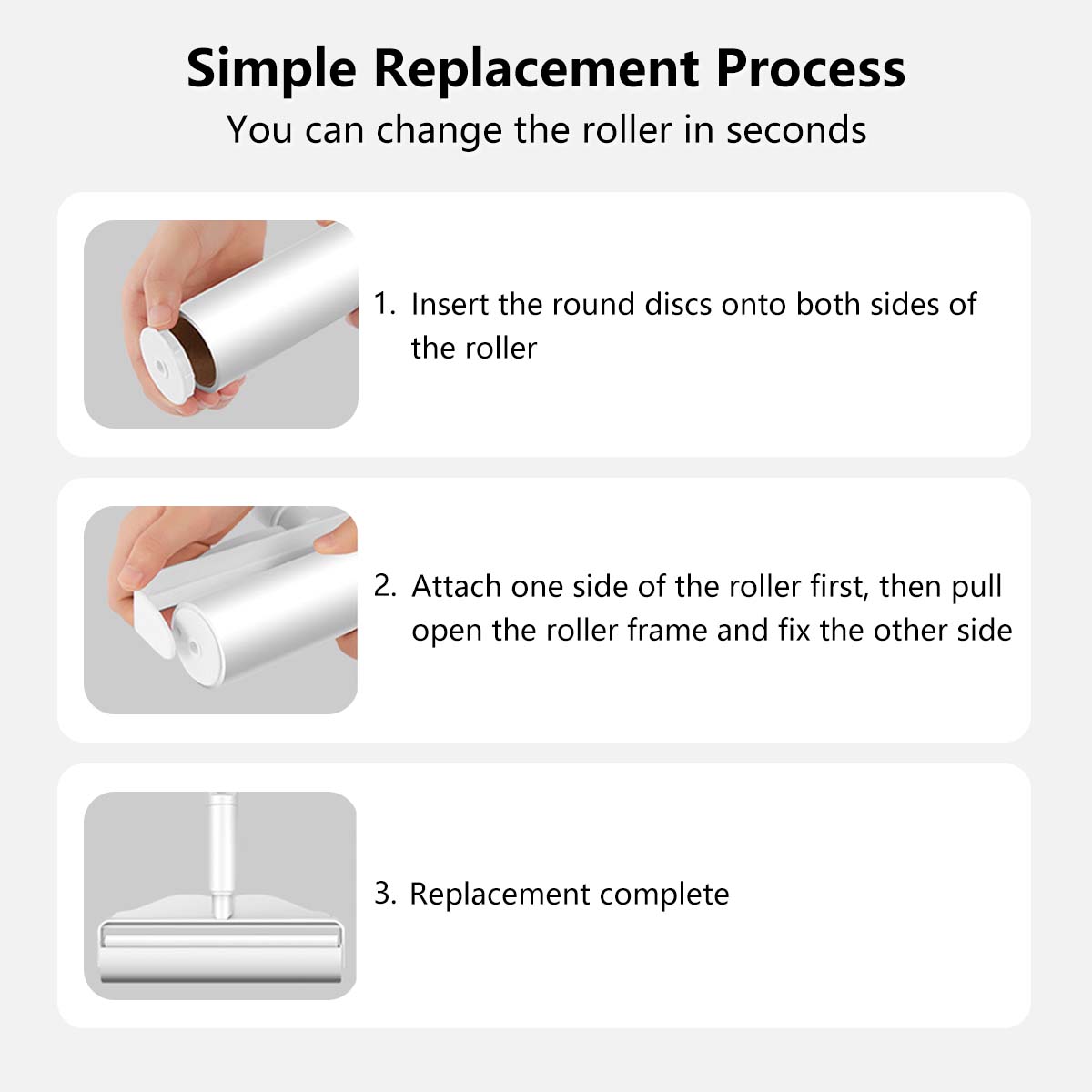 Simple Replacement Process
You can change the roller in seconds

1. Insert the round discs onto both sides of the roller

2. Attach one side of the roller first, then pull open the roller frame and fix the other side

3. Replacement complete