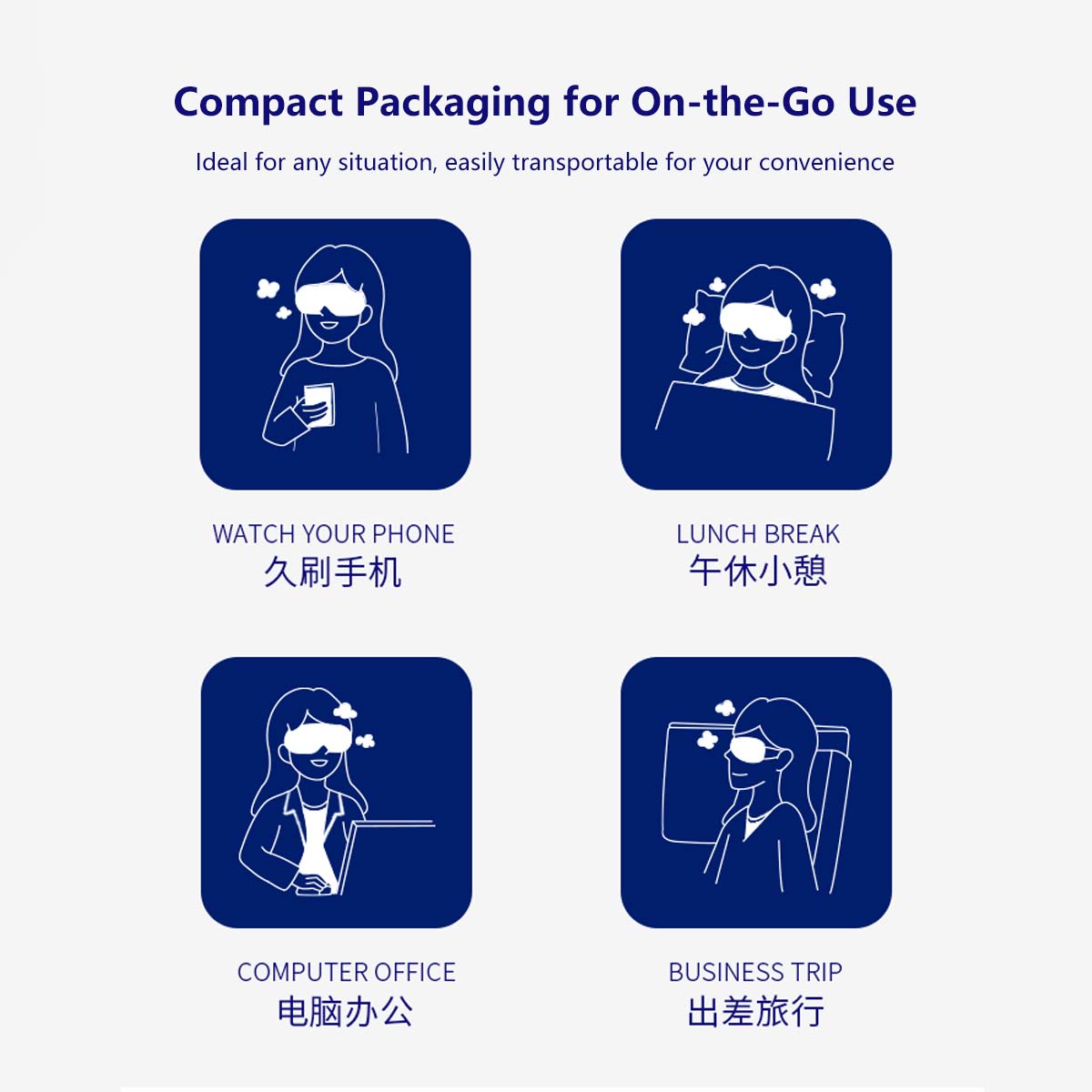 Compact Packaging for On-the-Go Use

Ideal for any situation, easily transportable for your convenience

WATCH YOUR PHONE
久刷手机

LUNCH BREAK
午休小憩

COMPUTER OFFICE
电脑办公

BUSINESS TRIP
出差旅行