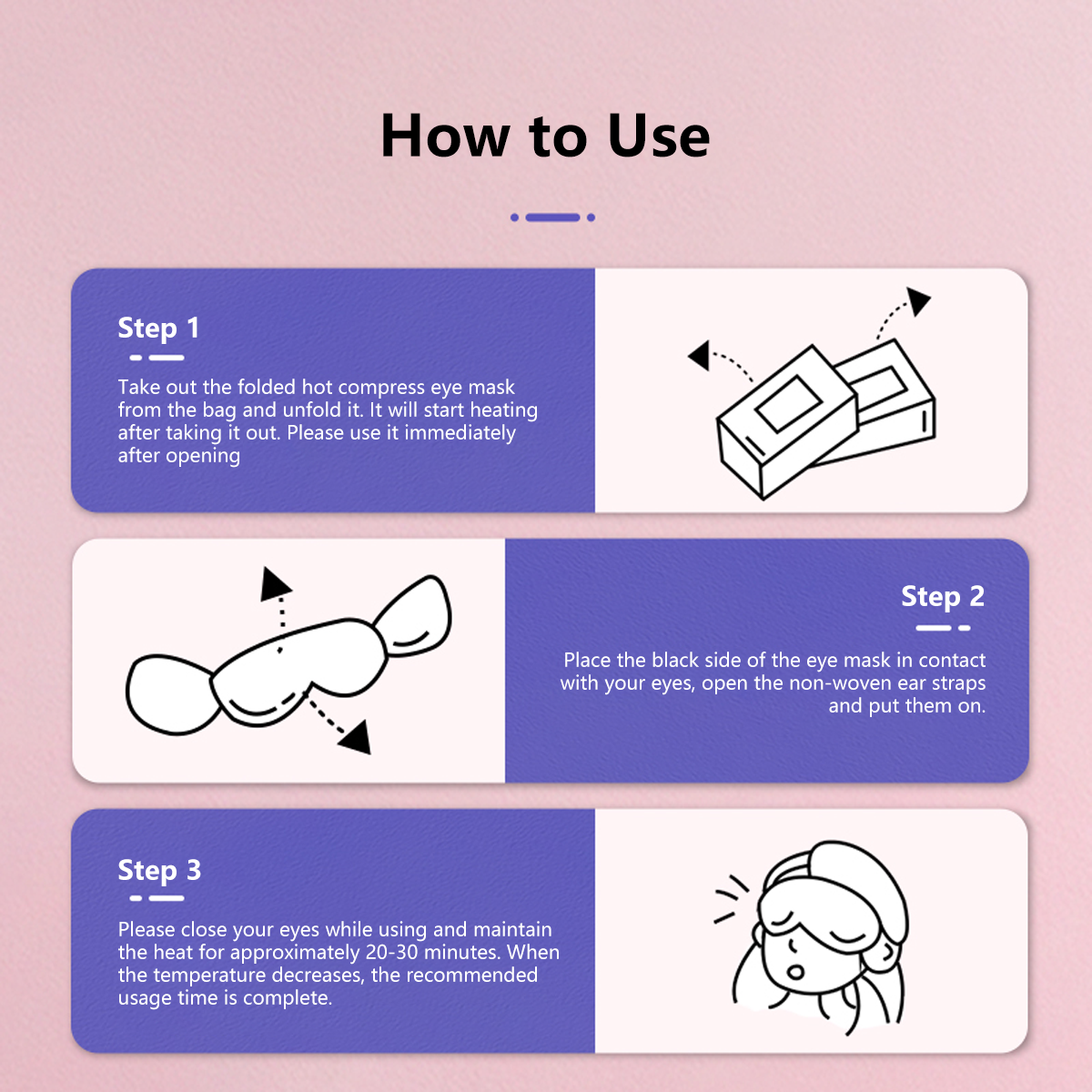 How to Use

Step 1

Take out the folded hot compress eye mask from the bag and unfold it. It will start heating after taking it out. Please use it immediately after opening

Step 2

Place the black side of the eye mask in contact with your eyes, open the non-woven ear straps and put them on.

Step 3

Please close your eyes while using and maintain the heat for approximately 20-30 minutes. When the temperature decreases, the recommended usage time is complete.