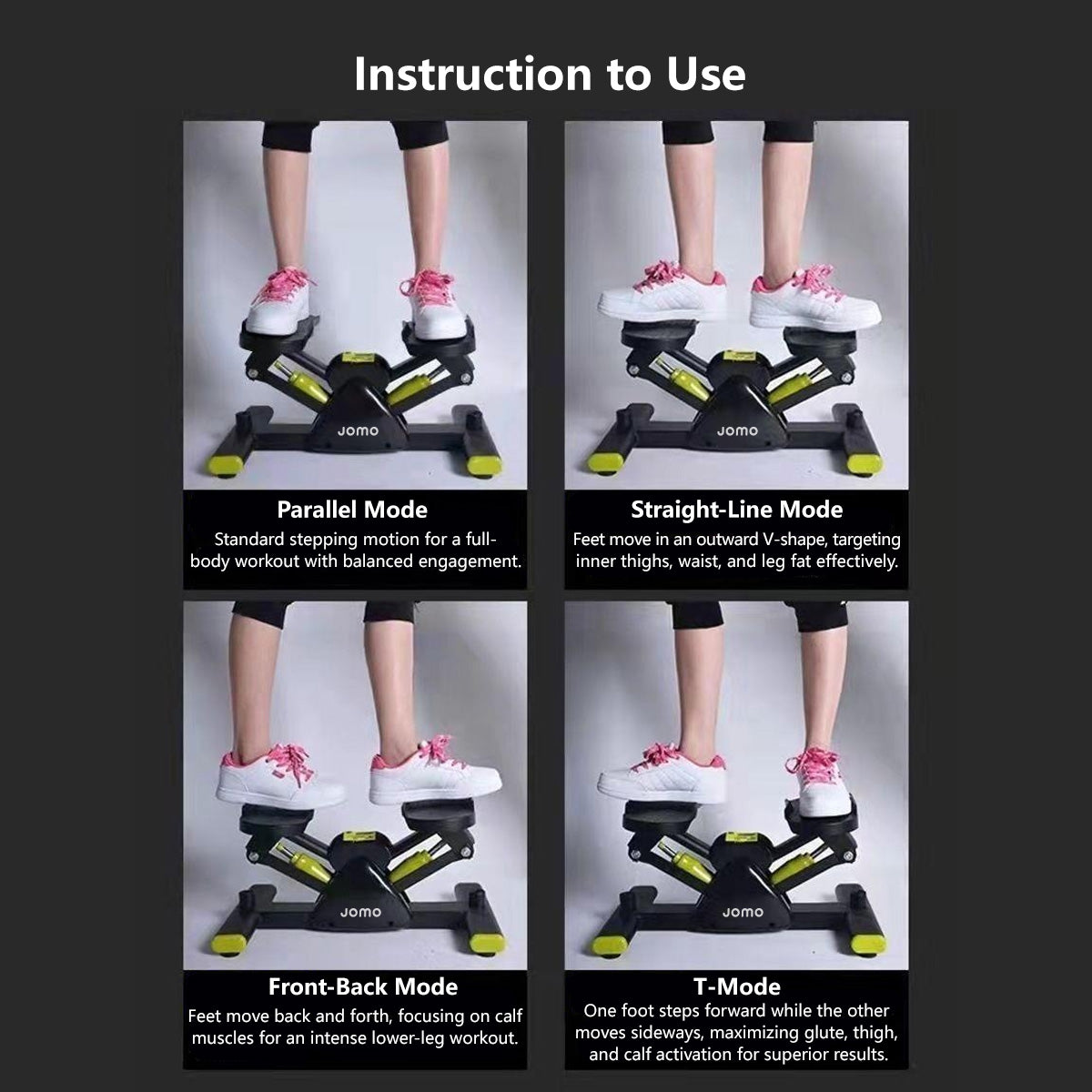 Instruction to Use

JOMO

Parallel Mode
Standard stepping motion for a full-body workout with balanced engagement.

JOMO

Straight-Line Mode
Feet move in an outward V-shape, targeting inner thighs, waist, and leg fat effectively.

JOMO

Front-Back Mode
Feet move back and forth, focusing on calf muscles for an intense lower-leg workout.

JOMO

T-Mode
One foot steps forward while the other moves sideways, maximizing glute, thigh, and calf activation for superior results.