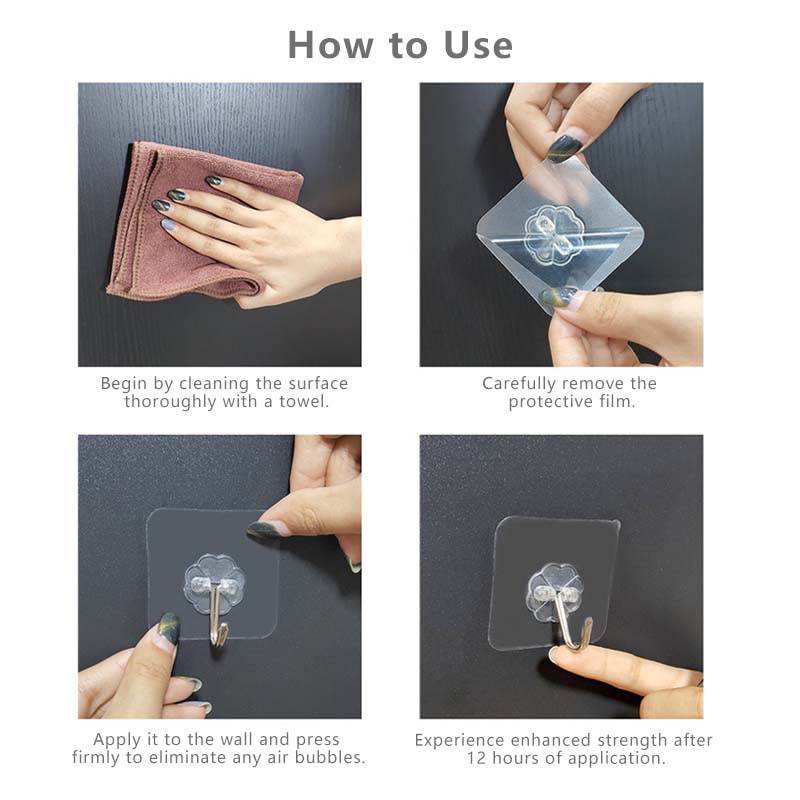 How to Use

Begin by cleaning the surface thoroughly with a towel.

Carefully remove the protective film.

Apply it to the wall and press firmly to eliminate any air bubbles.

Experience enhanced strength after 12 hours of application.