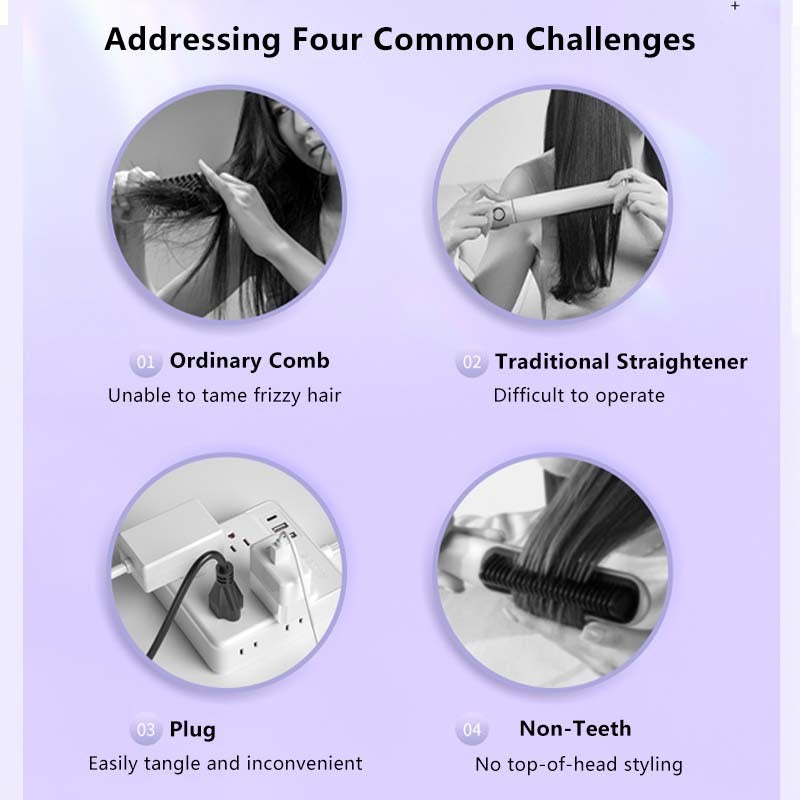 Addressing Four Common Challenges

01 Ordinary Comb
Unable to tame frizzy hair

02 Traditional Straightener
Difficult to operate

03 Plug
Easily tangle and inconvenient

04 Non-Teeth
No top-of-head styling