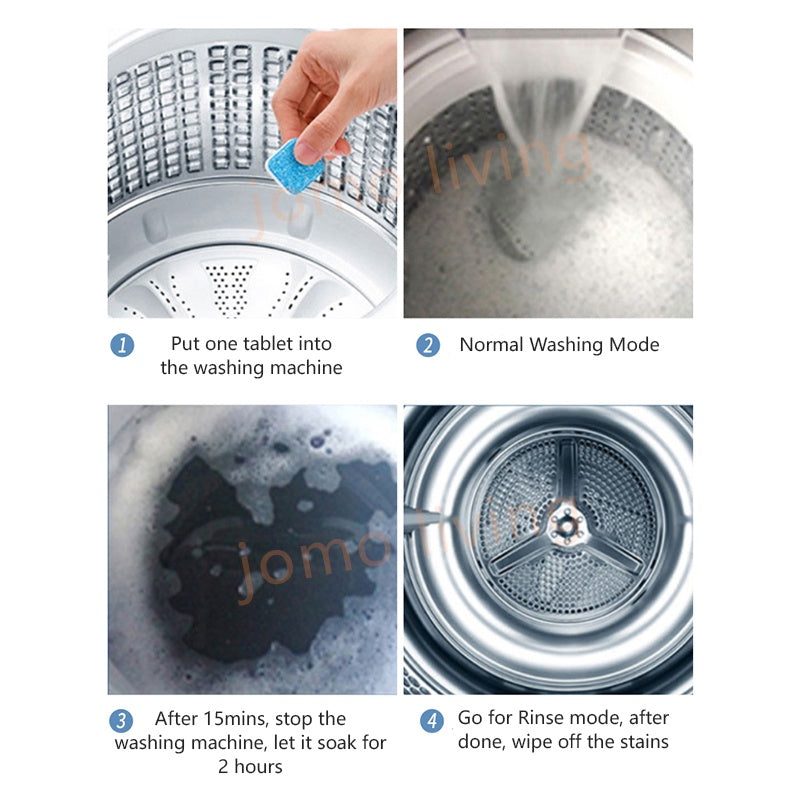 jomo living

1 Put one tablet into the washing machine

2 Normal Washing Mode

jomo living

3 After 15mins, stop the washing machine, let it soak for 2 hours

4 Go for Rinse mode, after done, wipe off the stains