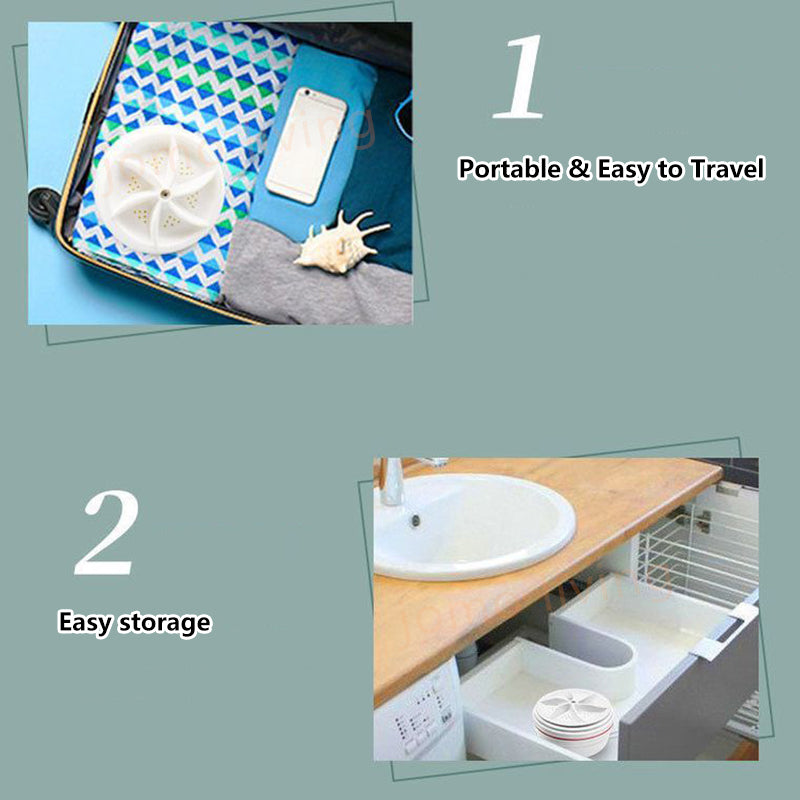 1

Portable & Easy to Travel

2

Easy storage