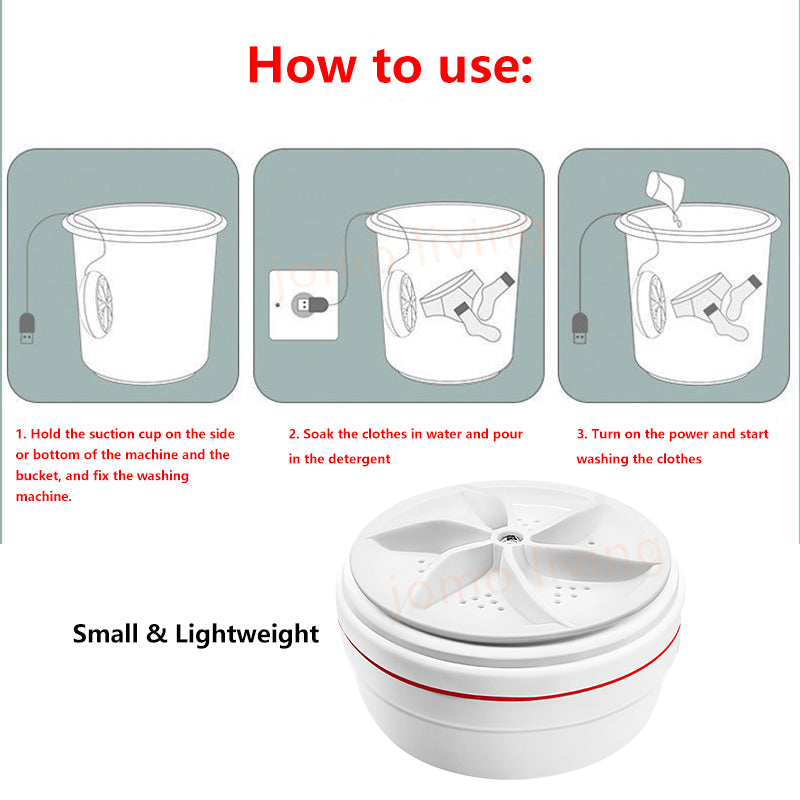 How to use:

jomo living

1. Hold the suction cup on the side or bottom of the machine and the bucket, and fix the washing machine.

2. Soak the clothes in water and pour in the detergent

3. Turn on the power and start washing the clothes

Small & Lightweight

jomo living