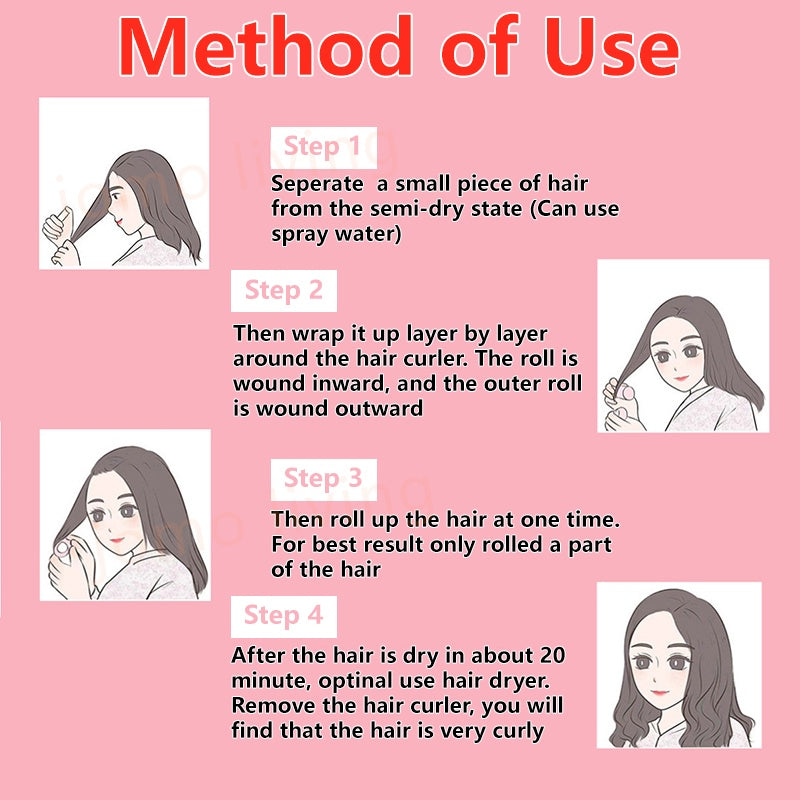 Method of Use

Step 1

Seperate a small piece of hair from the semi-dry state (Can use spray water)

Step 2

Then wrap it up layer by layer around the hair curler. The roll is wound inward, and the outer roll is wound outward

Step 3

Then roll up the hair at one time. For best result only rolled a part of the hair

Step 4

After the hair is dry in about 20 minute, optinal use hair dryer. Remove the hair curler, you will find that the hair is very curly