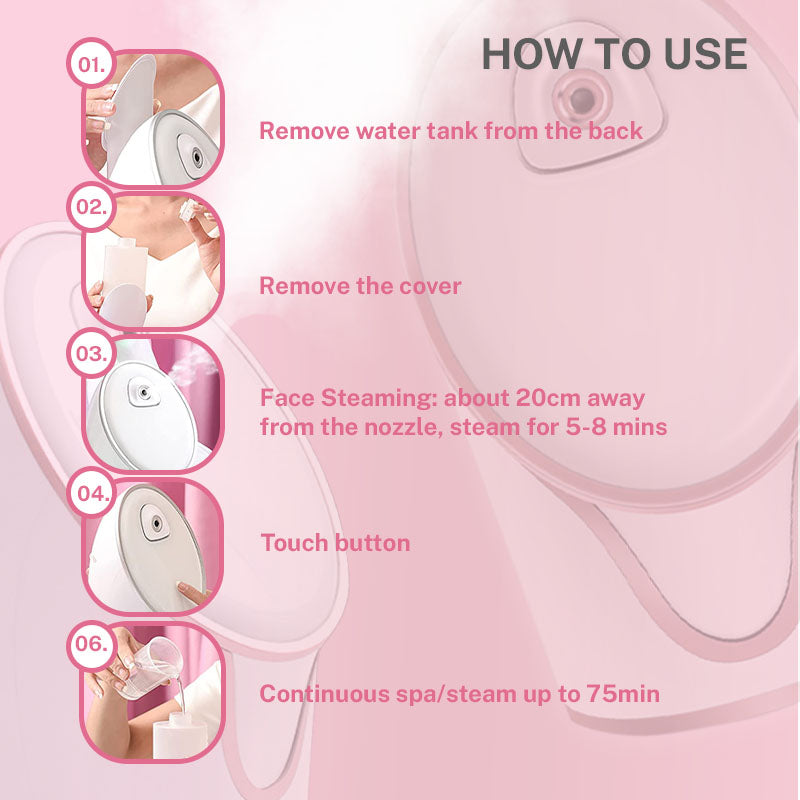 HOW TO USE

01.

Remove water tank from the back

02.

Remove the cover

03.

Face Steaming: about 20cm away from the nozzle, steam for 5-8 mins

04.

Touch button

06.

Continuous spa/steam up to 75min