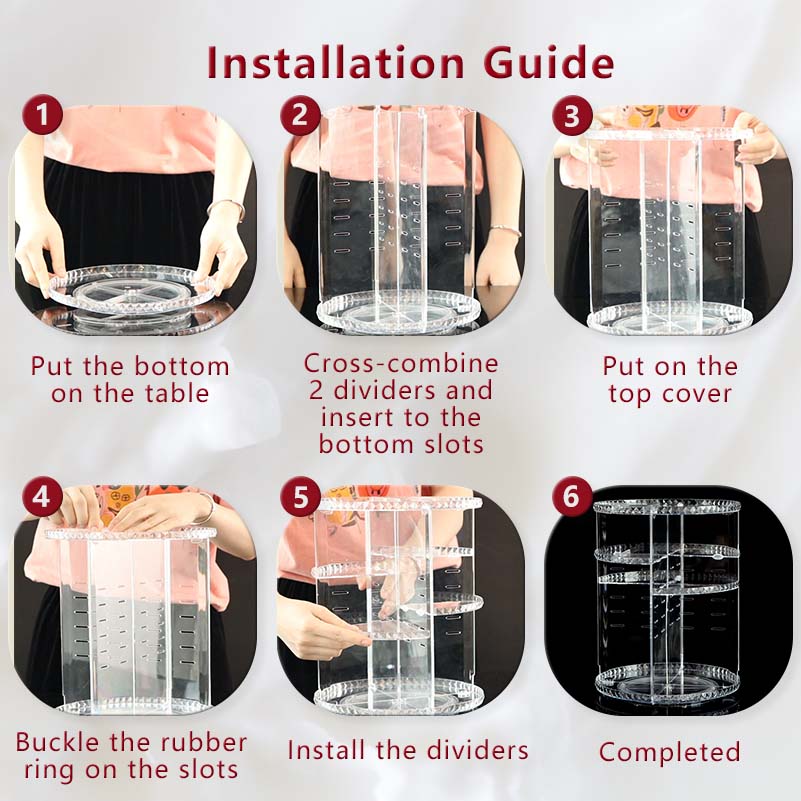 Installation Guide

1
Put the bottom on the table

2
Cross-combine 2 dividers and insert to the bottom slots

3
Put on the top cover

4
Buckle the rubber ring on the slots

5
Install the dividers

6
Completed