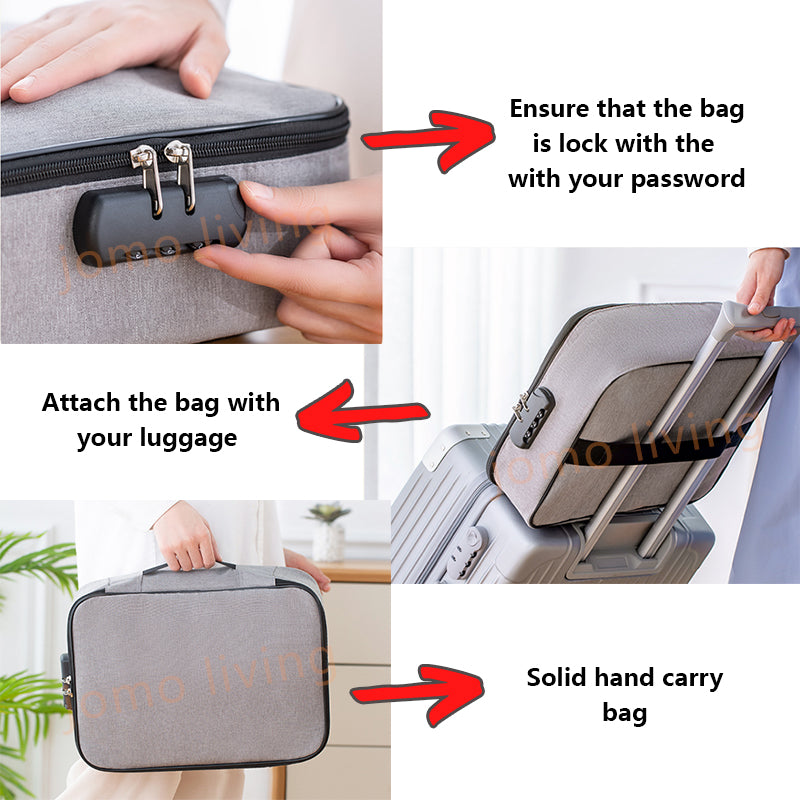 jomo living

Ensure that the bag is lock with the with your password

Attach the bag with your luggage

jomo living

jomo living

Solid hand carry bag