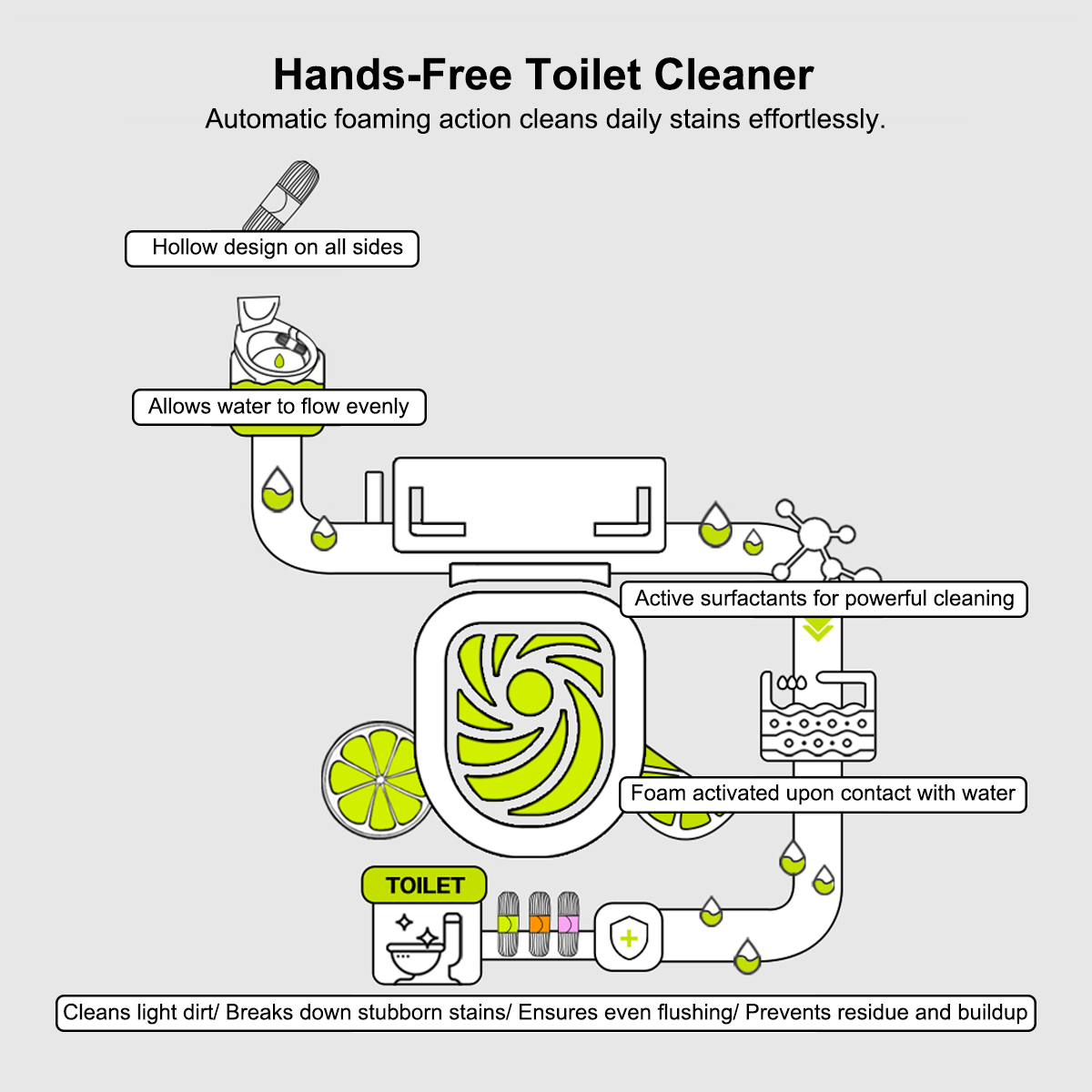 Hands-Free Toilet Cleaner

Automatic foaming action cleans daily stains effortlessly.

Hollow design on all sides

Allows water to flow evenly

Active surfactants for powerful cleaning

Foam activated upon contact with water

TOILET

Cleans light dirt/ Breaks down stubborn stains/ Ensures even flushing/ Prevents residue and buildup