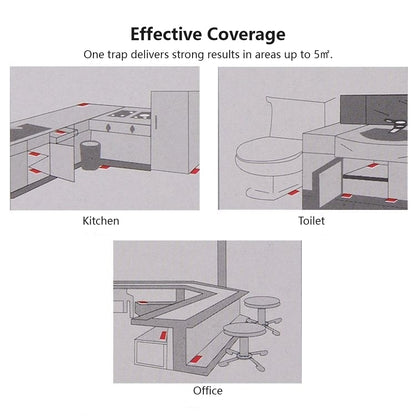 Effective Coverage

One trap delivers strong results in areas up to 5㎡.

Kitchen

Toilet

Office