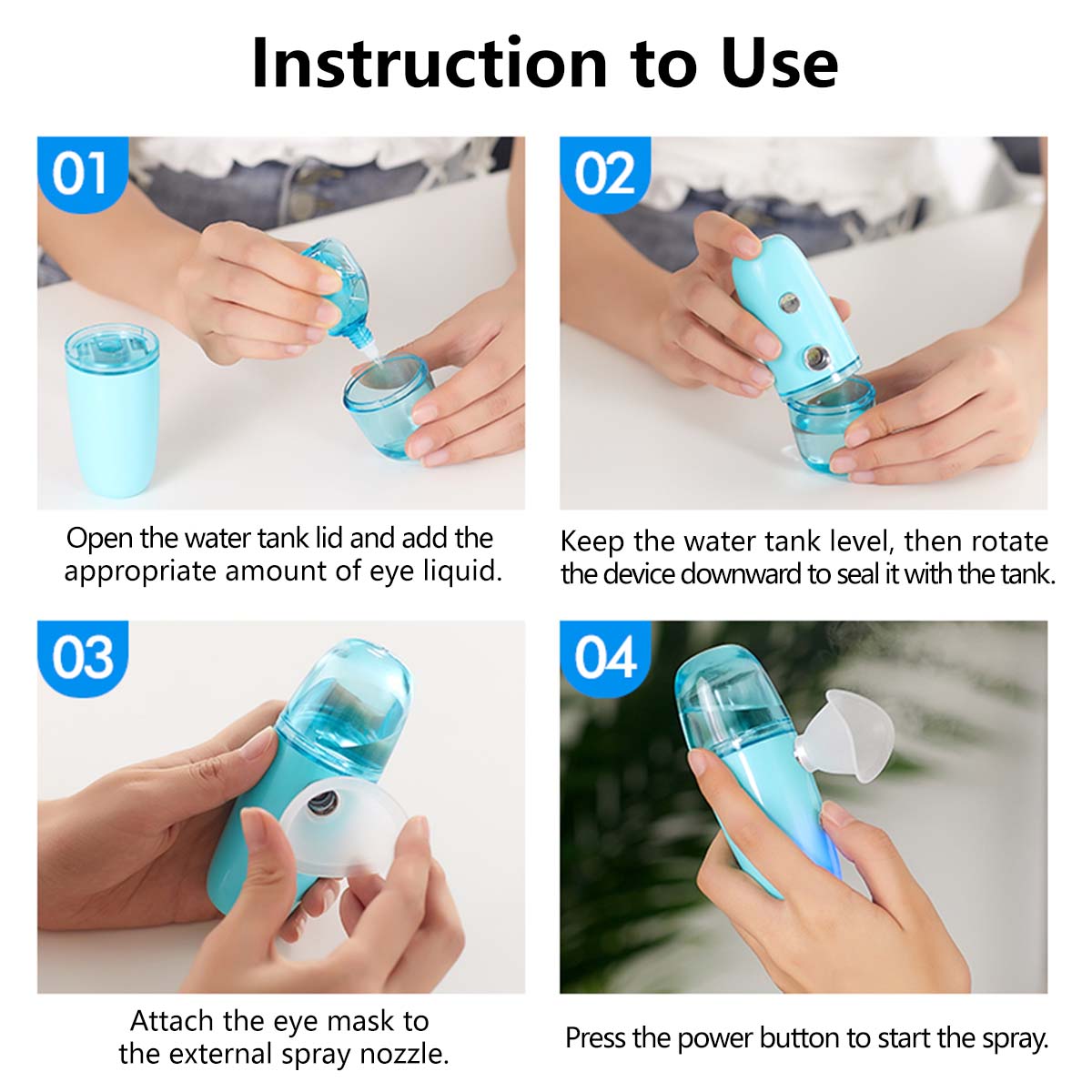 Instruction to Use

01

Open the water tank lid and add the appropriate amount of eye liquid.

02

Keep the water tank level, then rotate the device downward to seal it with the tank.

03

Attach the eye mask to the external spray nozzle.

04

Press the power button to start the spray.