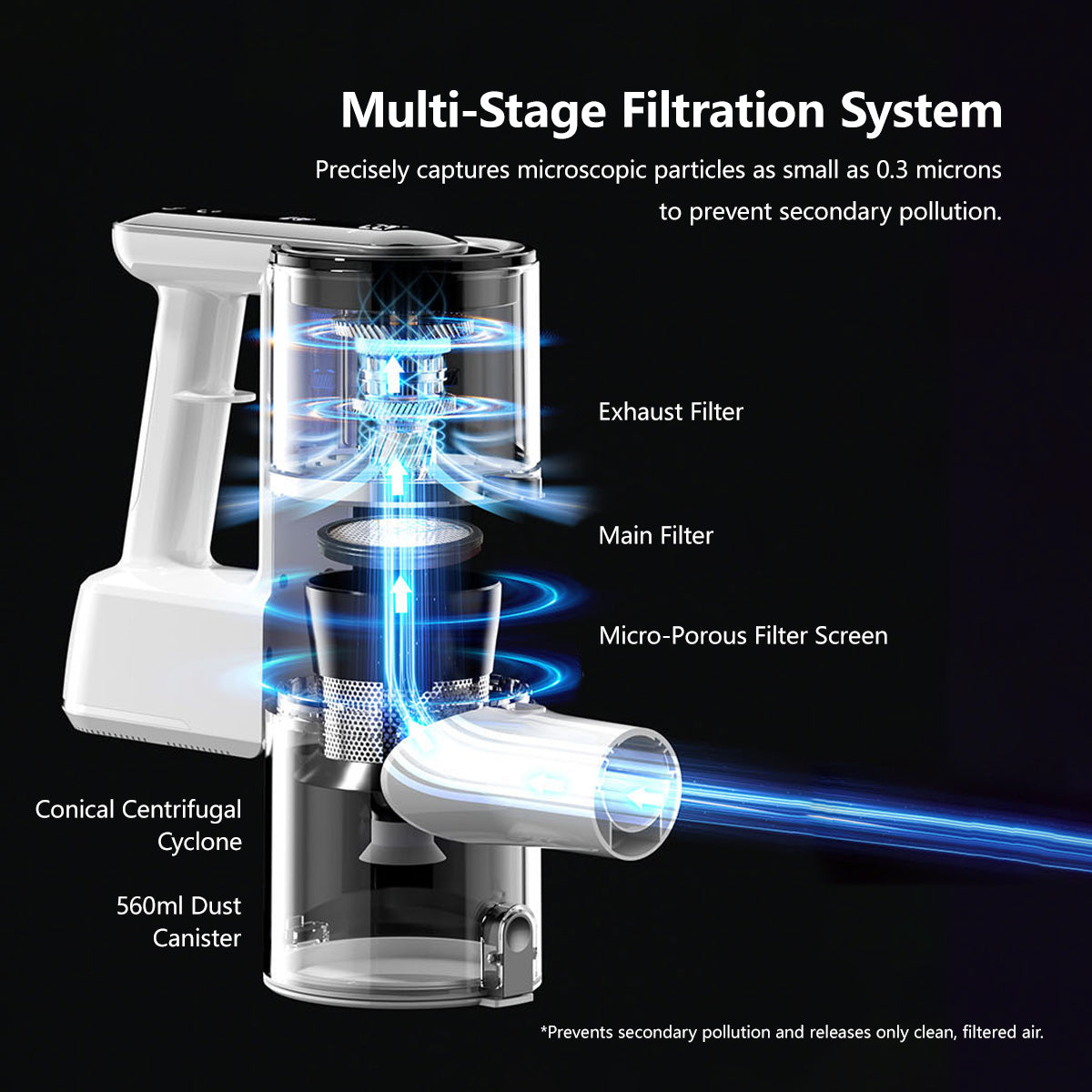 Multi-Stage Filtration System

Precisely captures microscopic particles as small as 0.3 microns to prevent secondary pollution.

Exhaust Filter

Main Filter

Micro-Porous Filter Screen

Conical Centrifugal Cyclone

560ml Dust Canister

*Prevents secondary pollution and releases only clean, filtered air.