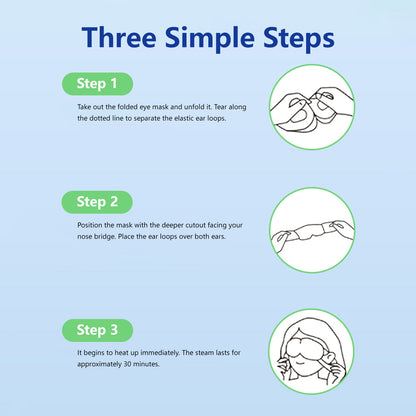 Three Simple Steps

Step 1

Take out the folded eye mask and unfold it. Tear along the dotted line to separate the elastic ear loops.

Step 2

Position the mask with the deeper cutout facing your nose bridge. Place the ear loops over both ears.

Step 3

It begins to heat up immediately. The steam lasts for approximately 30 minutes.