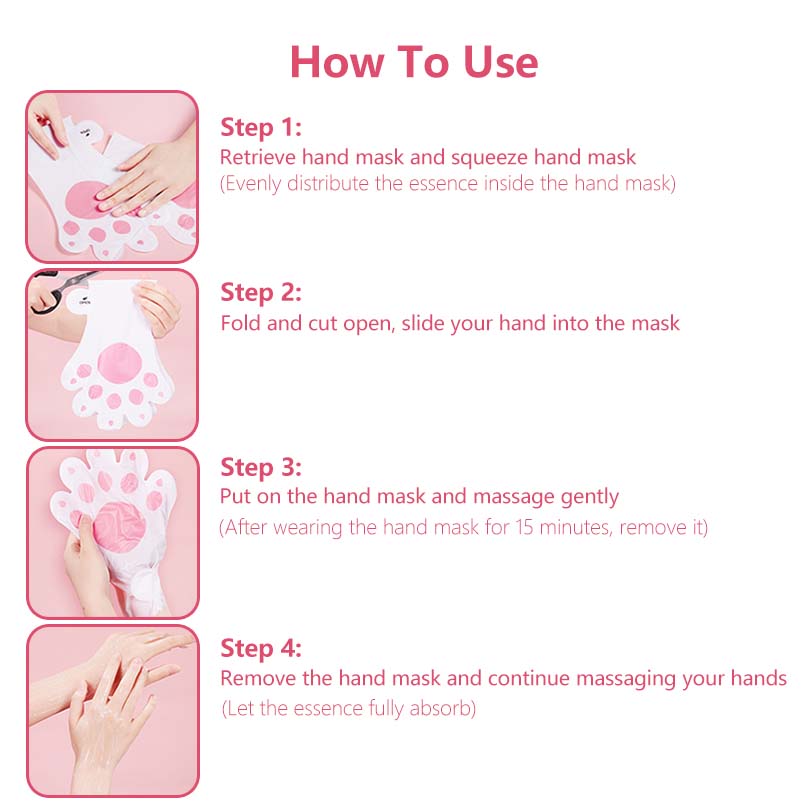 How To Use

Step 1:
Retrieve hand mask and squeeze hand mask
(Evenly distribute the essence inside the hand mask)

Step 2:
Fold and cut open, slide your hand into the mask

Step 3:
Put on the hand mask and massage gently
(After wearing the hand mask for 15 minutes, remove it)

Step 4:
Remove the hand mask and continue massaging your hands
(Let the essence fully absorb)