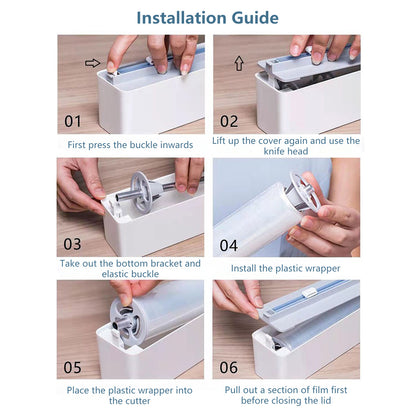 Installation Guide

01

First press the buckle inwards

02

Lift up the cover again and use the knife head

03

Take out the bottom bracket and elastic buckle

04

Install the plastic wrapper

05

Place the plastic wrapper into the cutter

06

Pull out a section of film first before closing the lid