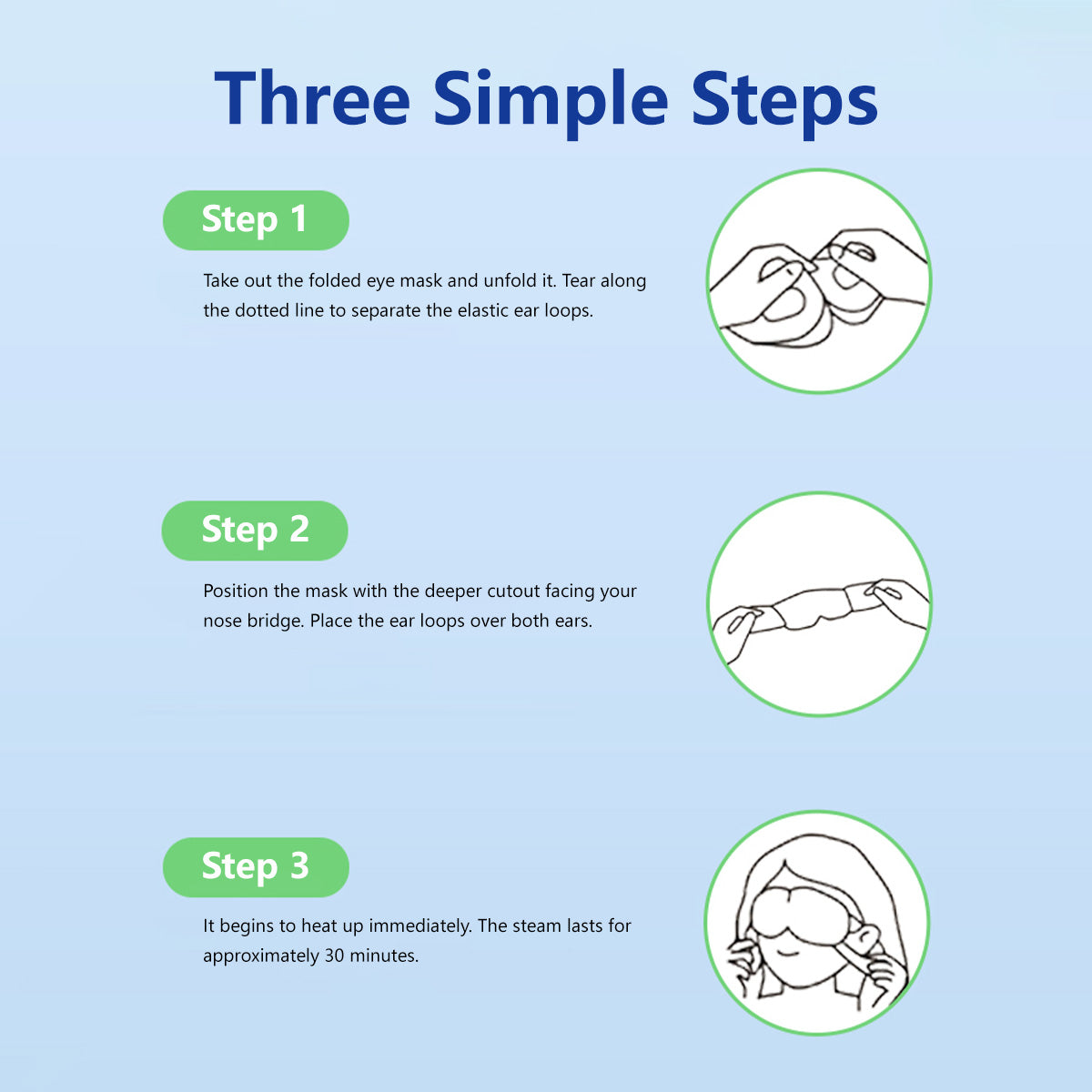 Three Simple Steps

Step 1

Take out the folded eye mask and unfold it. Tear along the dotted line to separate the elastic ear loops.

Step 2

Position the mask with the deeper cutout facing your nose bridge. Place the ear loops over both ears.

Step 3

It begins to heat up immediately. The steam lasts for approximately 30 minutes.