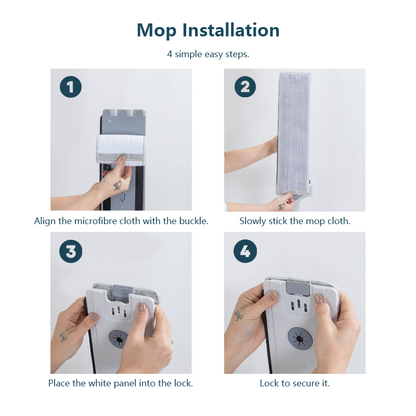 Mop Installation

4 simple easy steps.

1

Align the microfibre cloth with the buckle.

2

Slowly stick the mop cloth.

3

Place the white panel into the lock.

4

Lock to secure it.