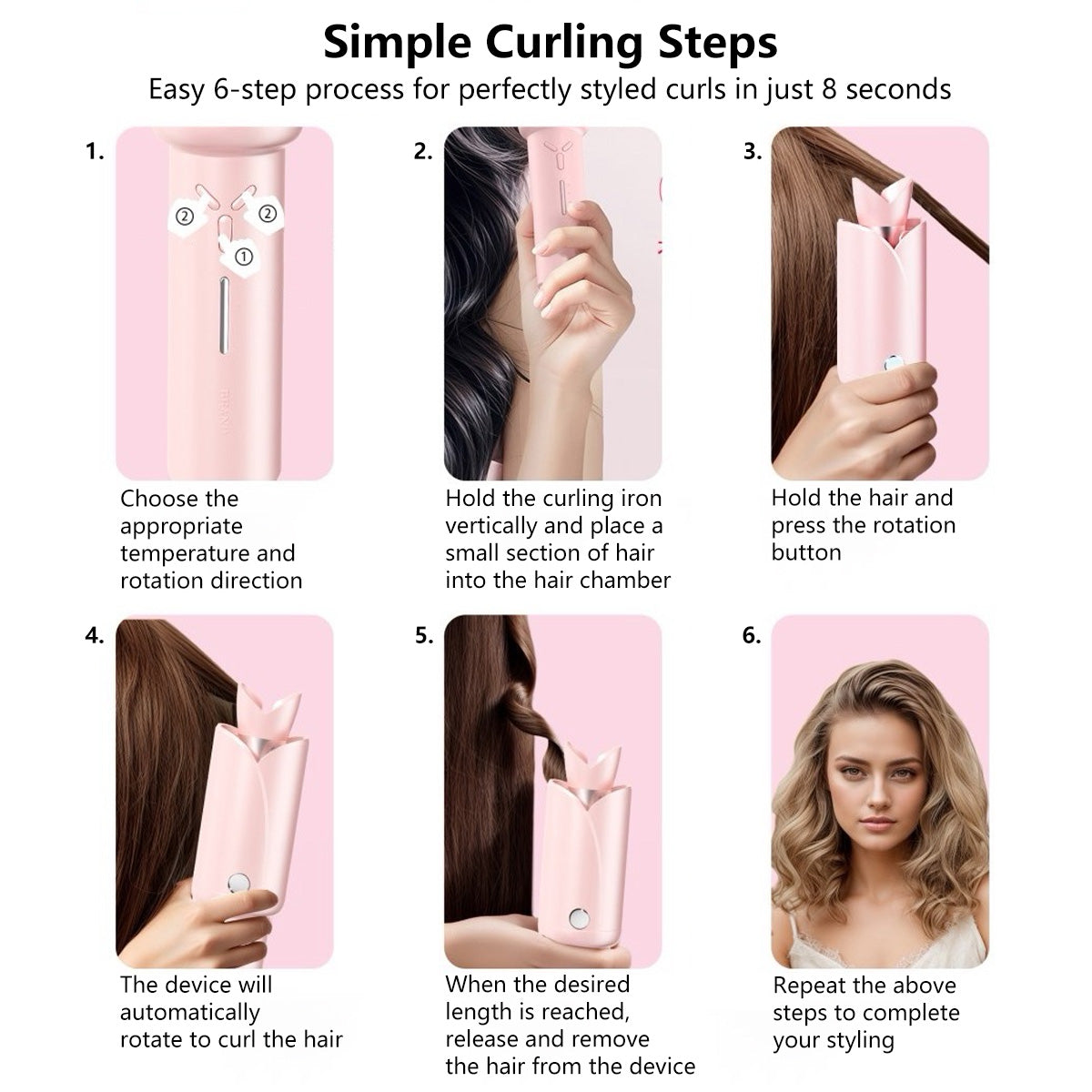 Simple Curling Steps
Easy 6-step process for perfectly styled curls in just 8 seconds

1.

②
②
①

Choose the appropriate temperature and rotation direction

2.

Hold the curling iron vertically and place a small section of hair into the hair chamber

3.

Hold the hair and press the rotation button

4.

The device will automatically rotate to curl the hair

5.

When the desired length is reached, release and remove the hair from the device

6.

Repeat the above steps to complete your styling