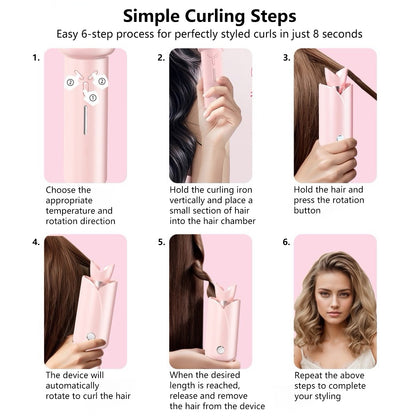 Simple Curling Steps

Easy 6-step process for perfectly styled curls in just 8 seconds

1.

② ② ①

Choose the appropriate temperature and rotation direction

2.

Hold the curling iron vertically and place a small section of hair into the hair chamber

3.

Hold the hair and press the rotation button

4.

The device will automatically rotate to curl the hair

5.

When the desired length is reached, release and remove the hair from the device

6.

Repeat the above steps to complete your styling