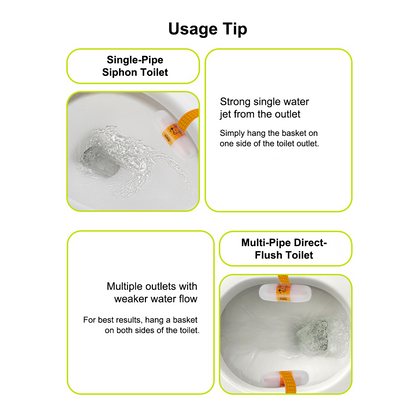 Usage Tip

Single-Pipe Siphon Toilet

Strong single water jet from the outlet

Simply hang the basket on one side of the toilet outlet.

Multiple outlets with weaker water flow

For best results, hang a basket on both sides of the toilet.

Multi-Pipe Direct-Flush Toilet