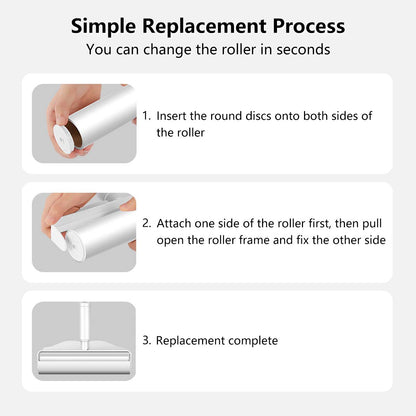 Simple Replacement Process
You can change the roller in seconds

1. Insert the round discs onto both sides of the roller

2. Attach one side of the roller first, then pull open the roller frame and fix the other side

3. Replacement complete